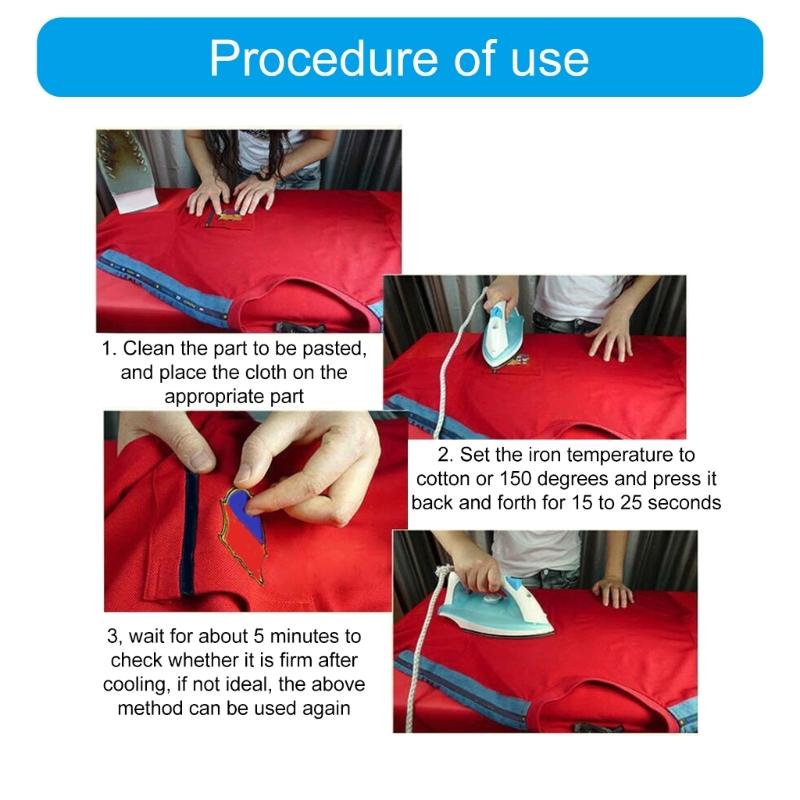 Procedure of use

1. Clean the part to be pasted, and place the cloth on the appropriate part

2. Set the iron temperature to cotton or 150 degrees and press it back and forth for 15 to 25 seconds

3, wait for about 5 minutes to check whether it is firm after cooling, if not ideal, the above method can be used again