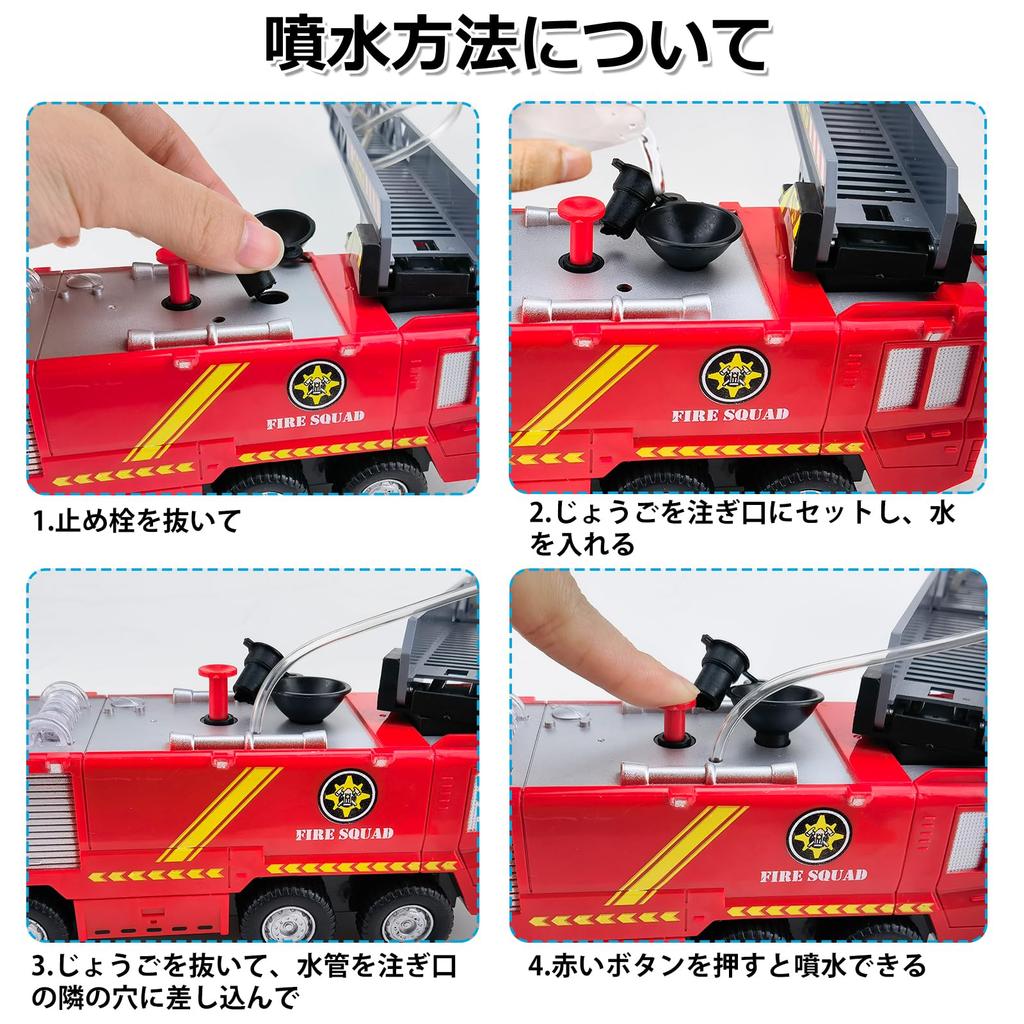 噴水方法について

FIRE SQUAD

1.止め栓を抜いて

FIRE SQUAD

2.じょうごを注ぎ口にセットし、水を入れる

FIRE SQUAD

3.じょうごを抜いて、水管を注ぎ口の隣の穴に差し込んで

FIRE SQUAD

4.赤いボタンを押すと噴水できる