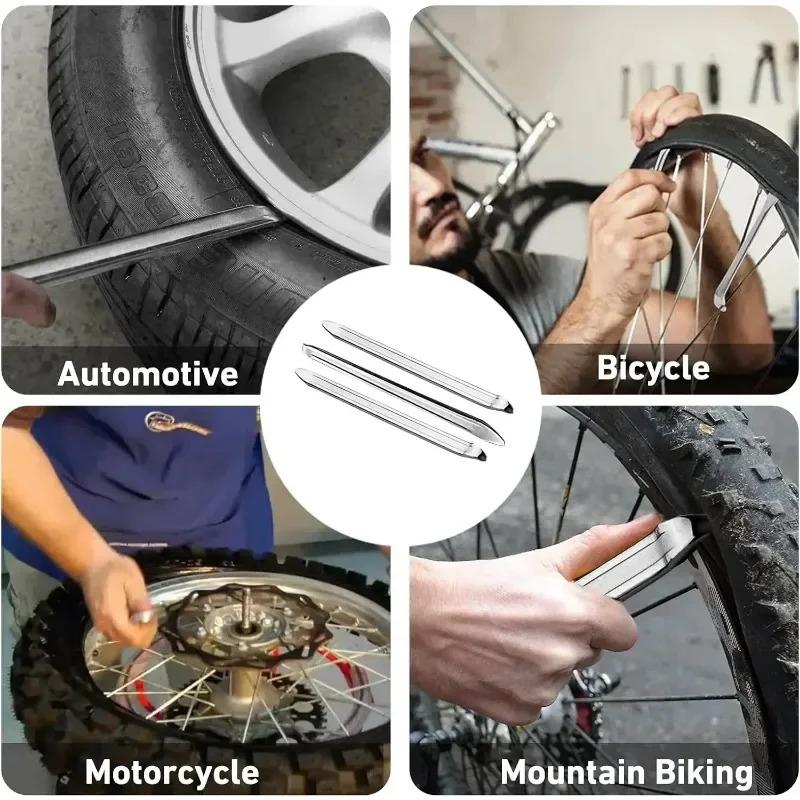 Automotive

Bicycle

Motorcycle

Mountain Biking