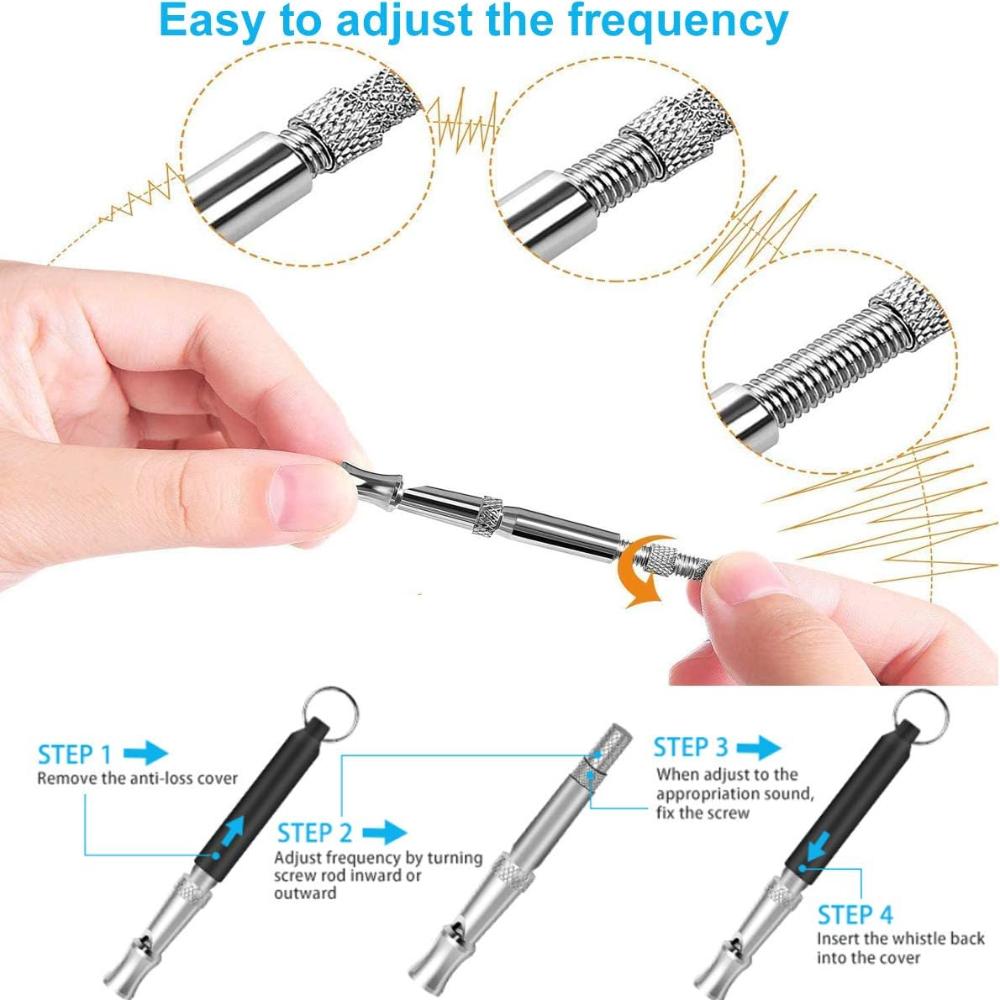 Easy to adjust the frequency

STEP 1
Remove the anti-loss cover

STEP 2
Adjust frequency by turning screw rod inward or outward

STEP 3
When adjust to the appropriation sound, fix the screw

STEP 4
Insert the whistle back into the cover