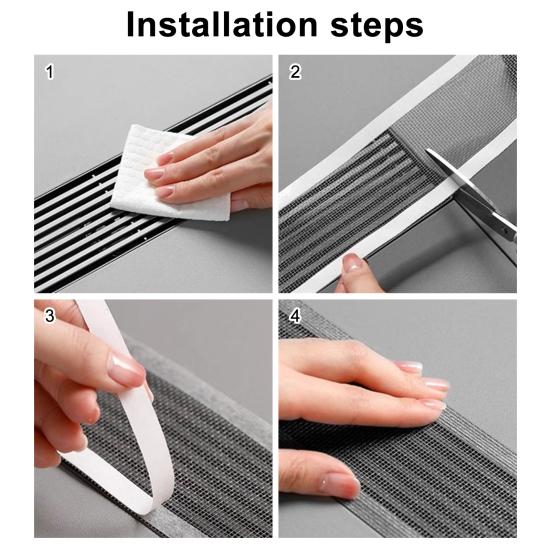 Installation steps

1

2

3

4