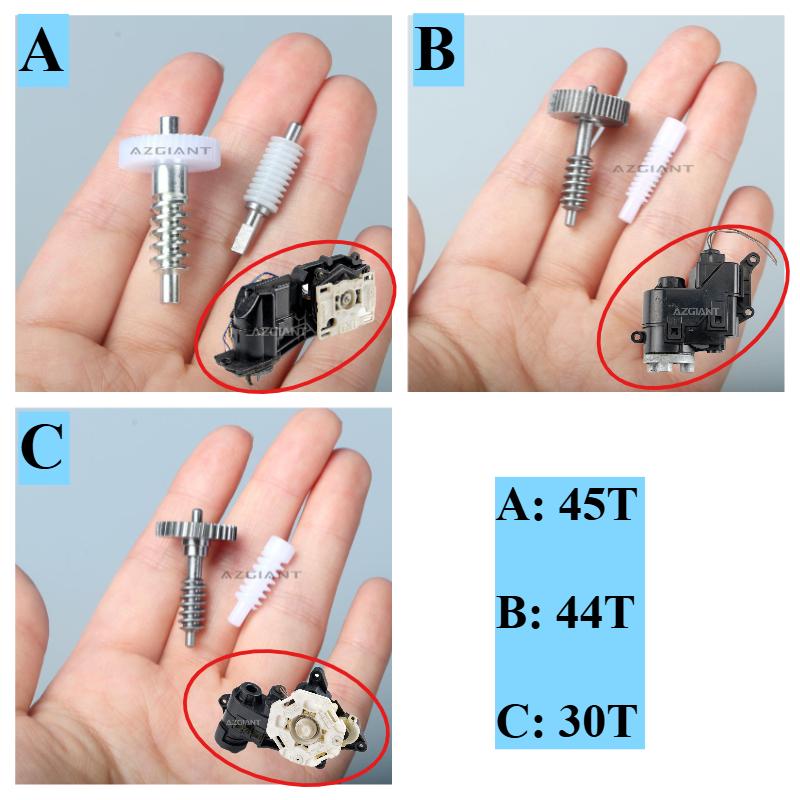 A

AZGIANT

AZGIANT

B

AZGIANT

AZGIANT

C

AZGIANT

AZGIANT

A: 45T

B: 44T

C: 30T