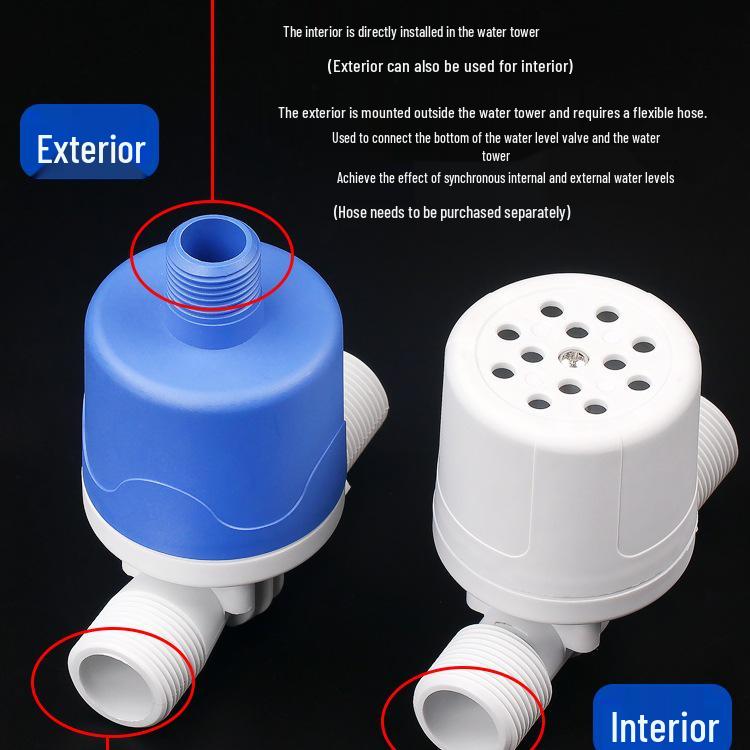 The interior is directly installed in the water tower

(Exterior can also be used for interior)

Exterior

The exterior is mounted outside the water tower and requires a flexible hose.
Used to connect the bottom of the water level valve and the water tower
Achieve the effect of synchronous internal and external water levels

(Hose needs to be purchased separately)

Interior