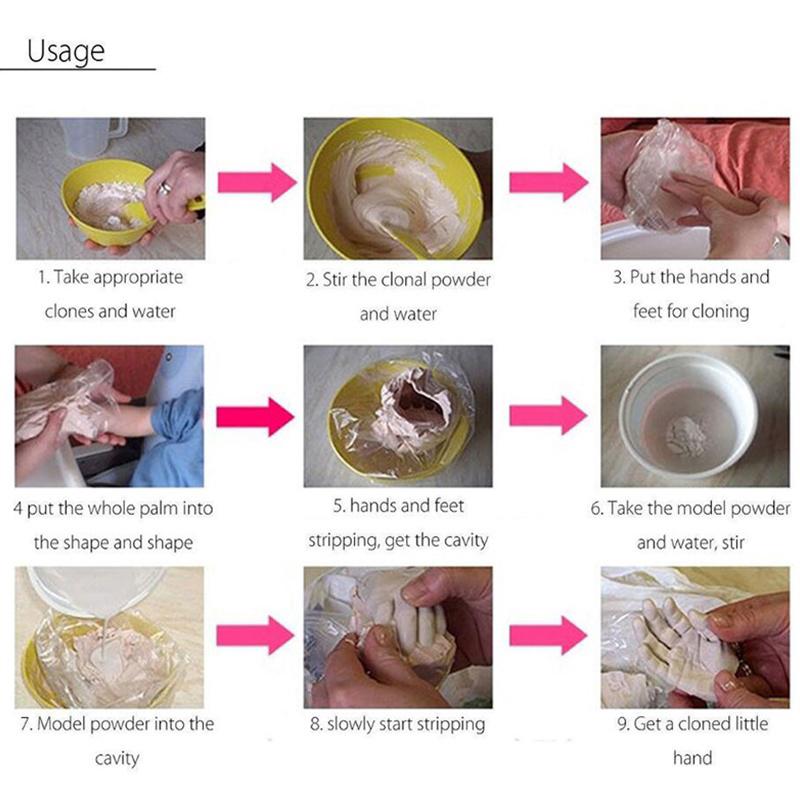 Usage

1. Take appropriate clones and water

2. Stir the clonal powder and water

3. Put the hands and feet for cloning

4 put the whole palm into the shape and shape

5. hands and feet stripping, get the cavity

6. Take the model powder and water, stir

7. Model powder into the cavity

8. slowly start stripping

9. Get a cloned little hand