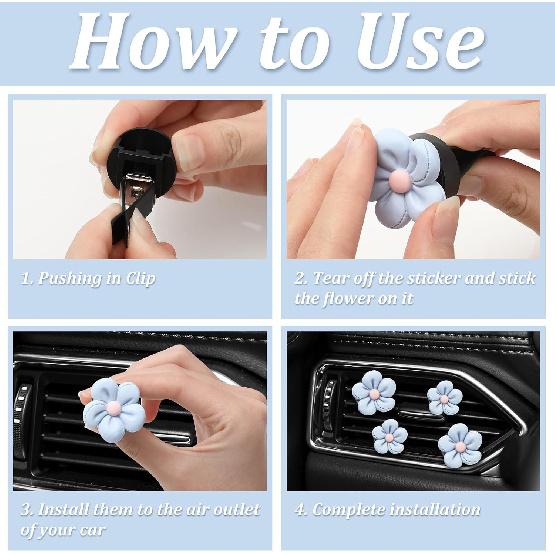 How to Use

1. Pushing in Clip

2. Tear off the sticker and stick the flower on it

3. Install them to the air outlet of your car

4. Complete installation