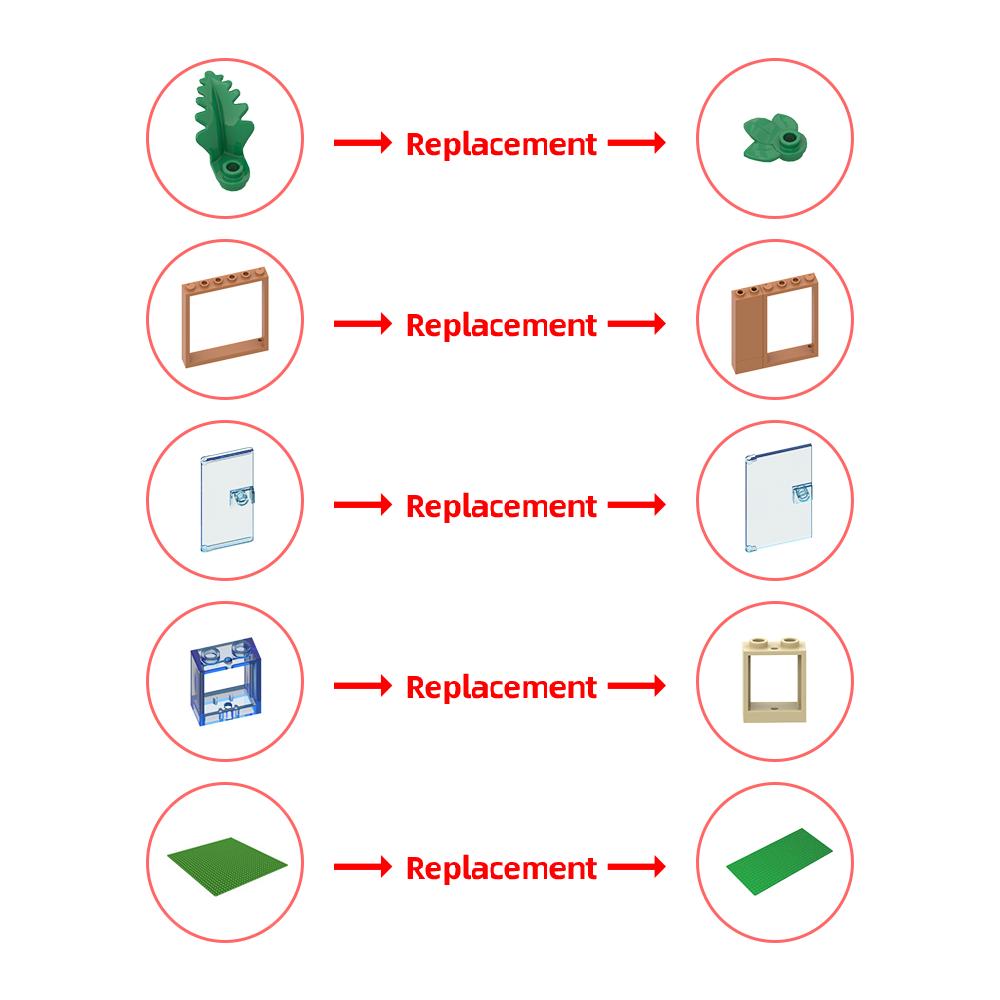 Replacement

Replacement

Replacement

Replacement

Replacement