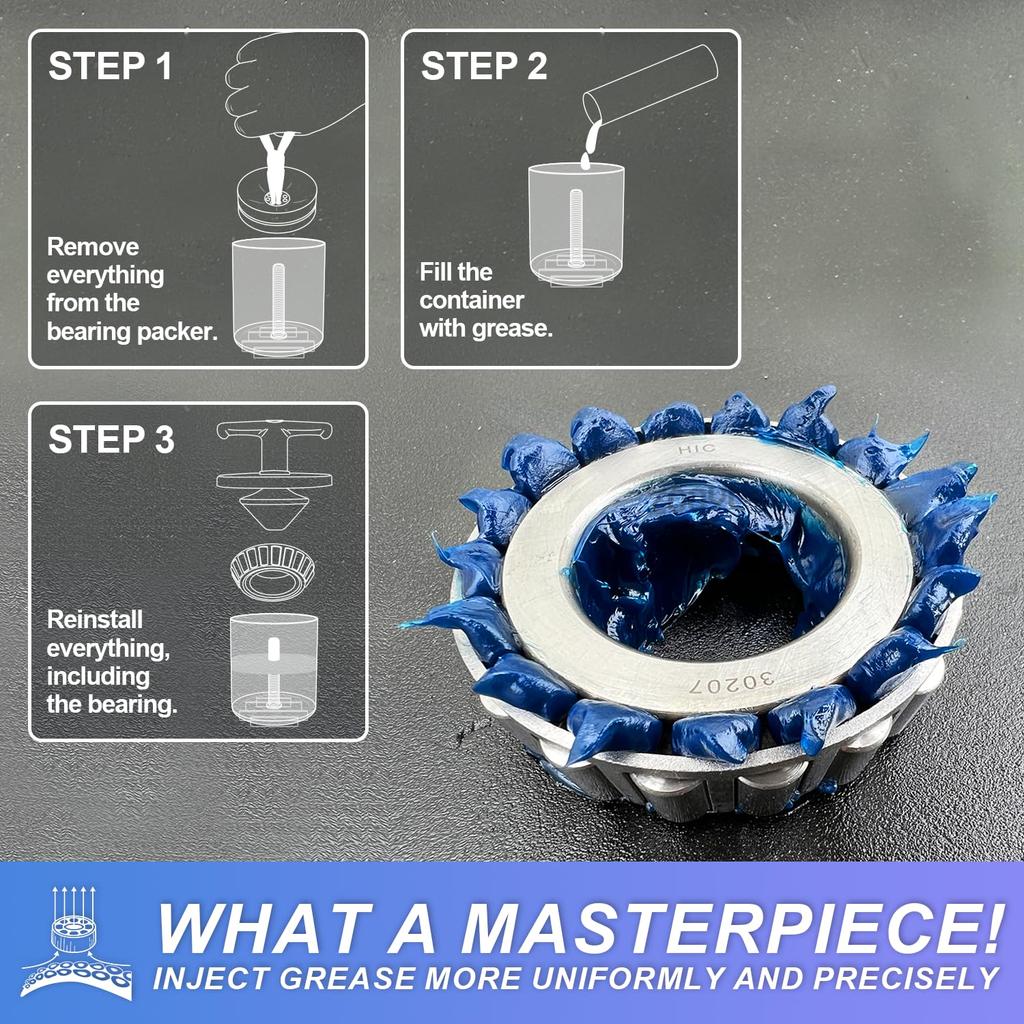 STEP 1

Remove everything from the bearing packer.

STEP 2

Fill the container with grease.

STEP 3

Reinstall everything, including the bearing.

HIC

30207

WHAT A MASTERPIECE!

INJECT GREASE MORE UNIFORMLY AND PRECISELY