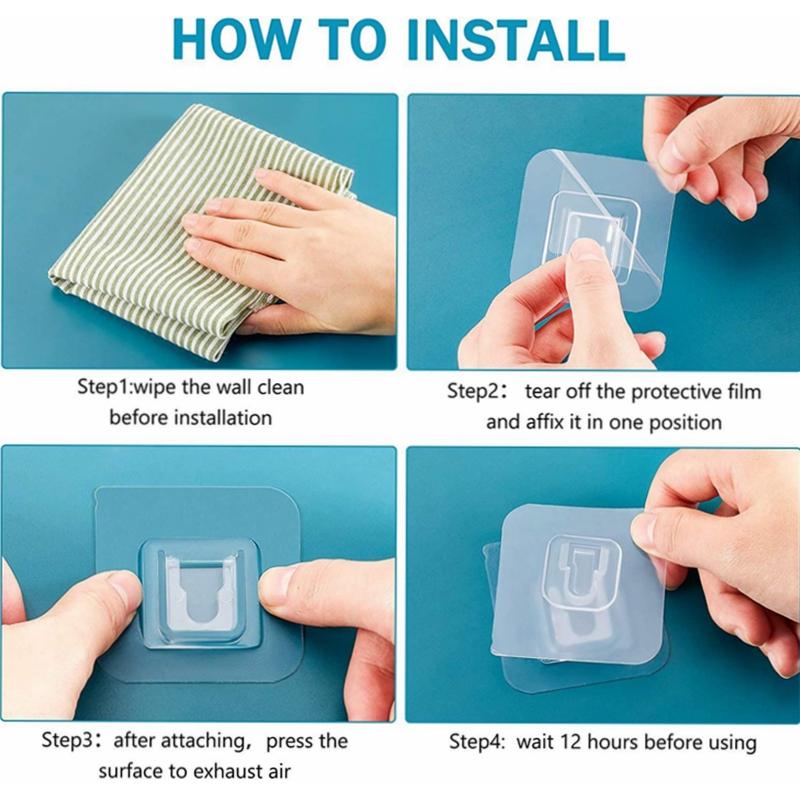 HOW TO INSTALL

Step1:wipe the wall clean before installation

Step2： tear off the protective film and affix it in one position

Step3：after attaching，press the surface to exhaust air

Step4: wait 12 hours before using