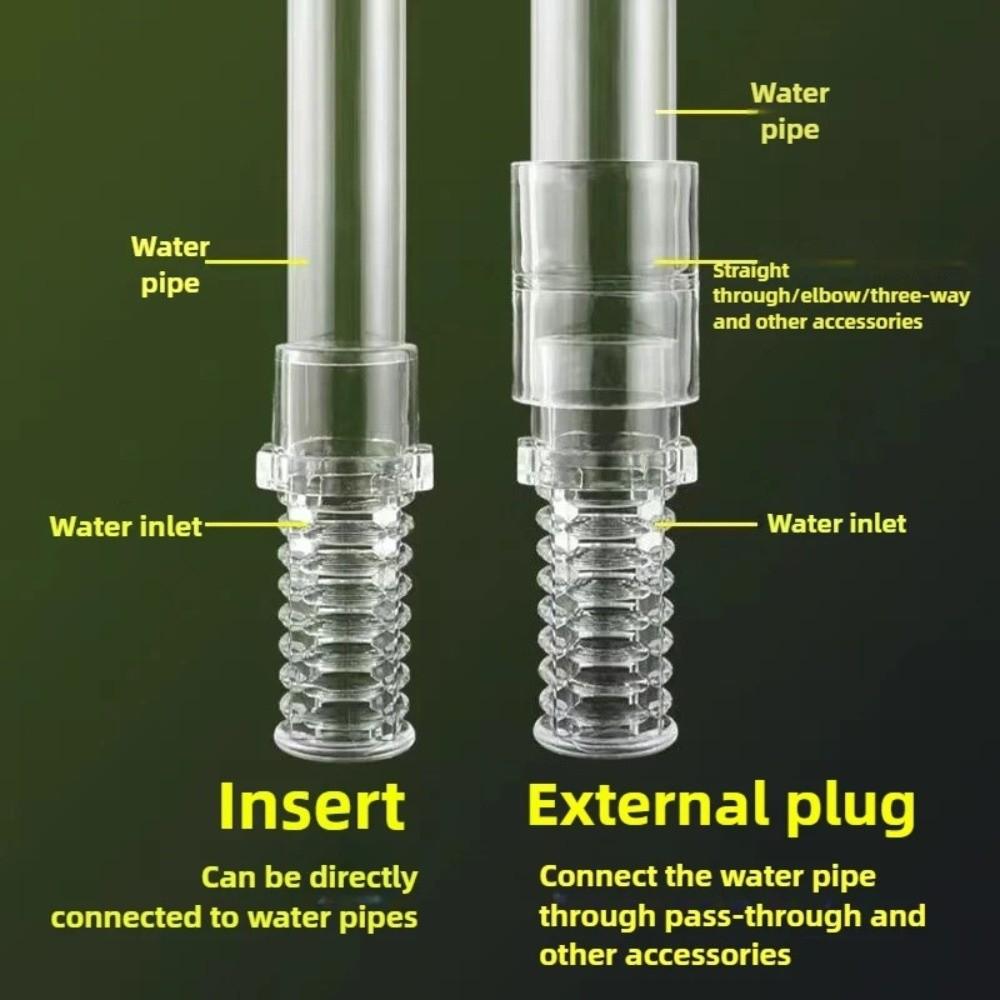 Water pipe

Water pipe

Straight through/elbow/three-way and other accessories

Water inlet

Water inlet

Insert

Can be directly connected to water pipes

External plug

Connect the water pipe through pass-through and other accessories