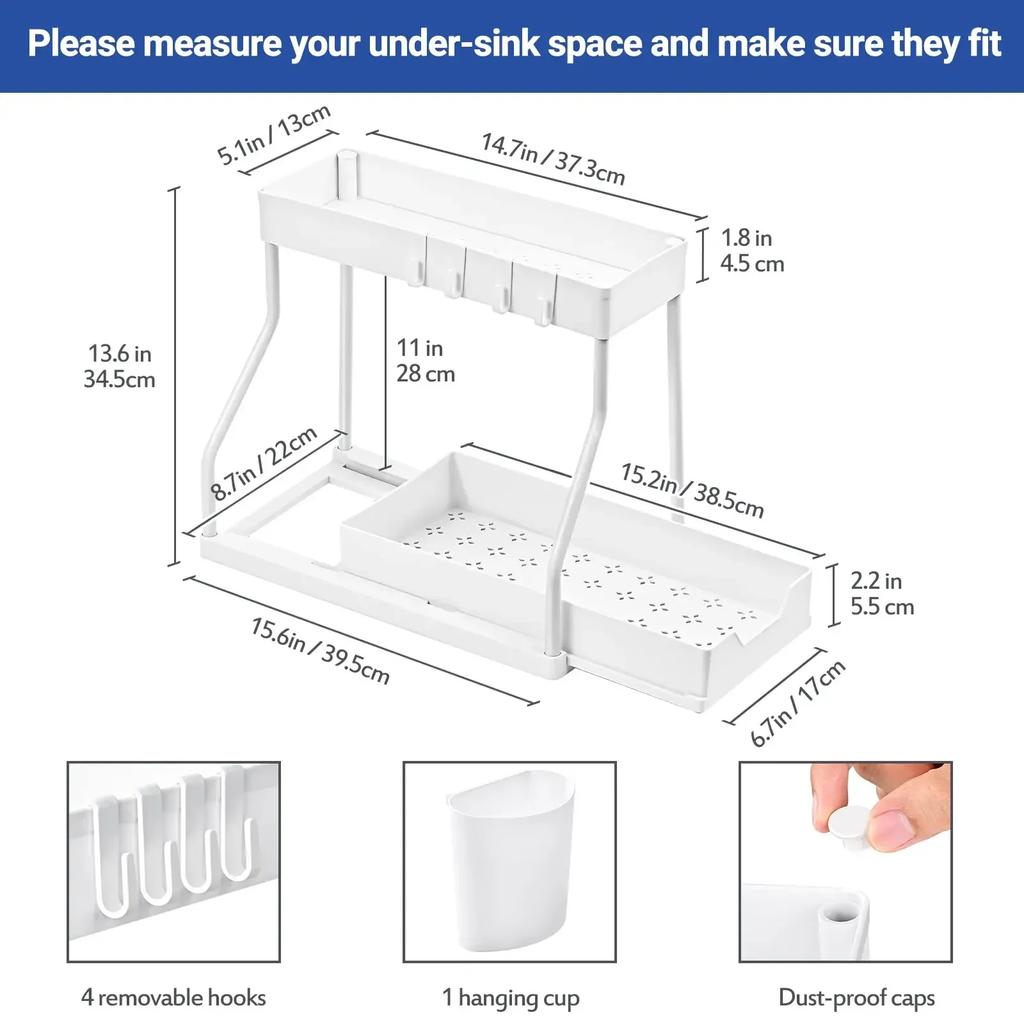 Please measure your under-sink space and make sure they fit

5.1in / 13cm

14.7in / 37.3cm

1.8 in
4.5 cm

13.6 in
34.5cm

11 in
28 cm

8.7in / 22cm

15.2in / 38.5cm

2.2 in
5.5 cm

15.6in / 39.5cm

6.7in / 17cm

4 removable hooks

1 hanging cup

Dust-proof caps