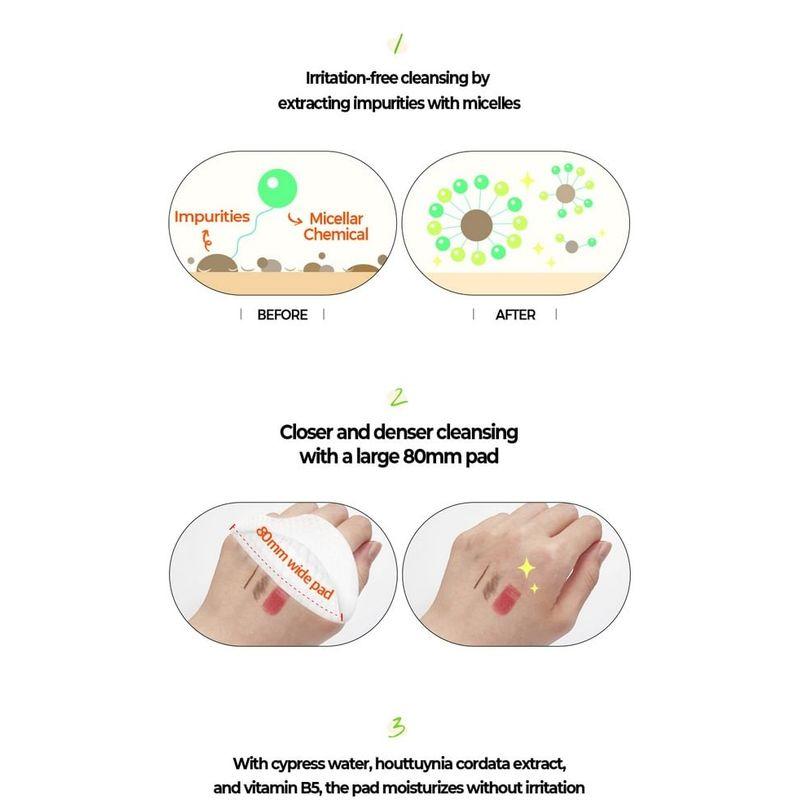 1

Irritation-free cleansing by extracting impurities with micelles

Impurities

Micellar Chemical

| BEFORE |

| AFTER |

2

Closer and denser cleansing with a large 80mm pad

80mm wide pad

3

With cypress water, houttuynia cordata extract, and vitamin B5, the pad moisturizes without irritation