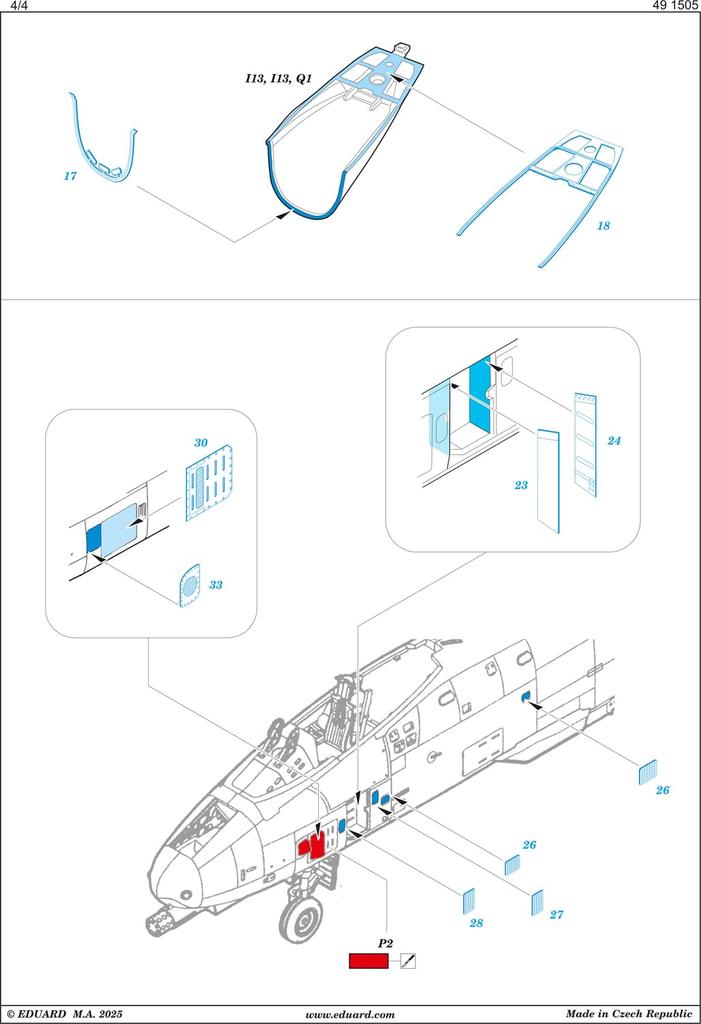 4/4

49 1505

I13, I13, Q1

17

18

30

33

24

23

26

26

27

28

P2

© EDUARD M.A. 2025

www.eduard.com

Made in Czech Republic