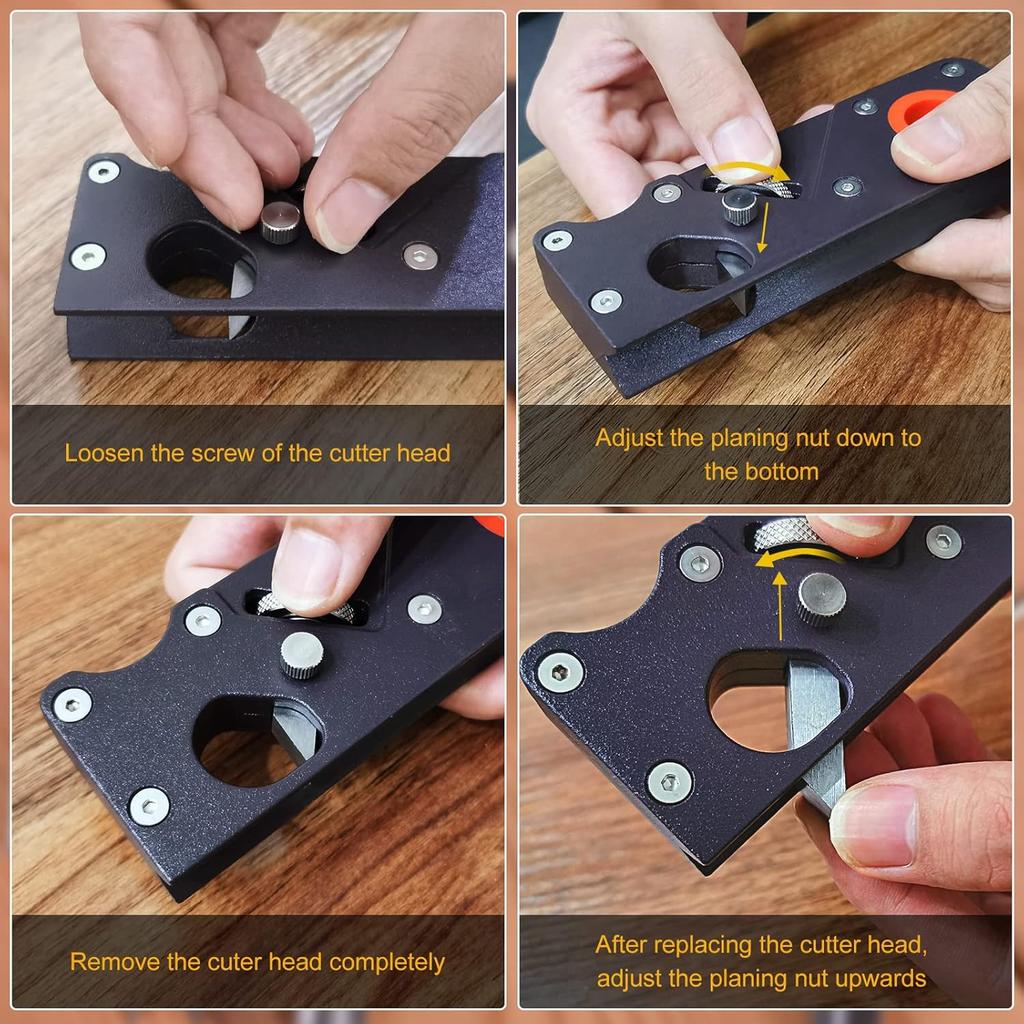 Loosen the screw of the cutter head

Adjust the planing nut down to the bottom

Remove the cuter head completely

After replacing the cutter head, adjust the planing nut upwards