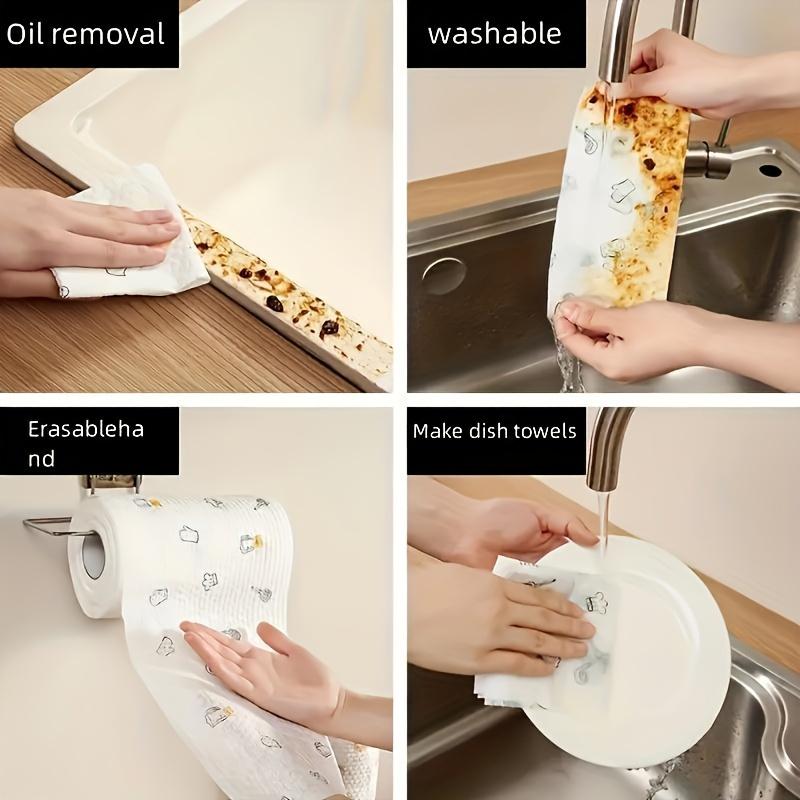 Oil removal

washable

Erasableha
nd

Make dish towels