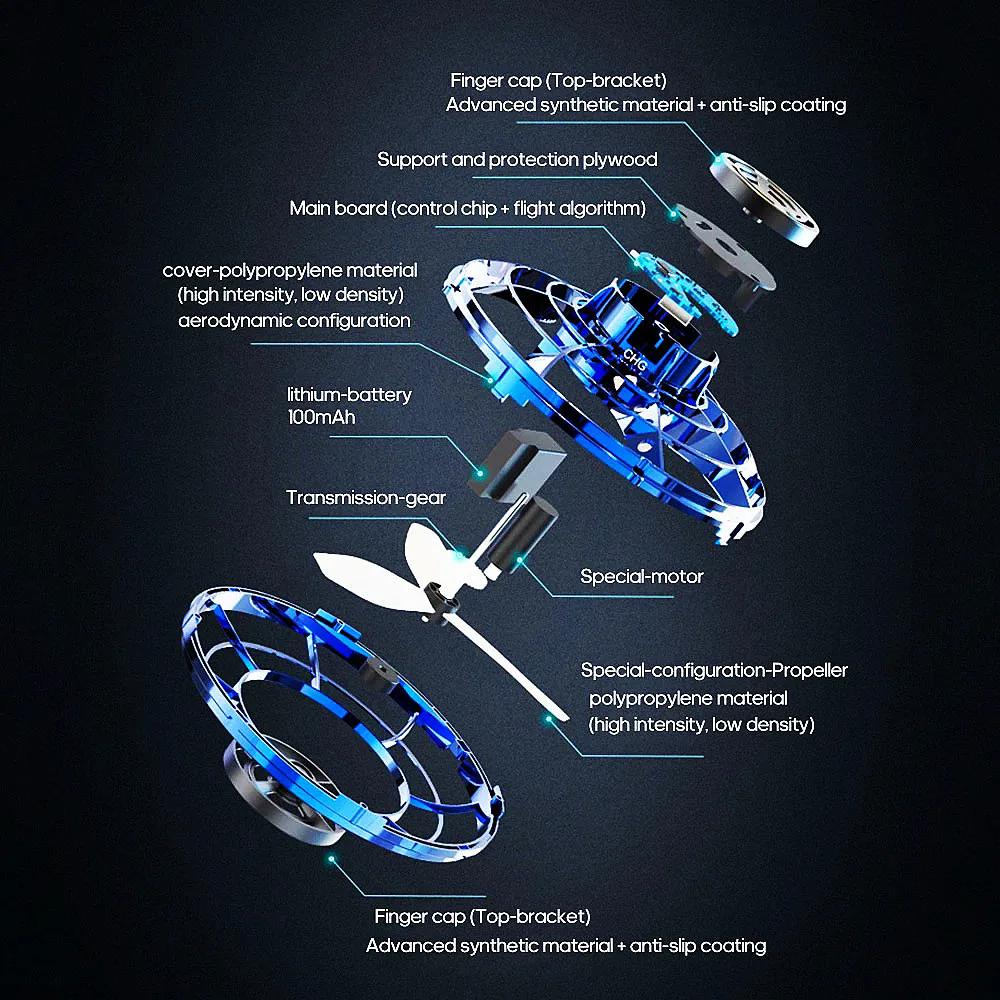 Finger cap (Top-bracket)
Advanced synthetic material + anti-slip coating

Support and protection plywood

Main board (control chip + flight algorithm)

cover-polypropylene material
(high intensity, low density)
aerodynamic configuration

CHG

lithium-battery
100mAh

Transmission-gear

Special-motor

Special-configuration-Propeller
polypropylene material
(high intensity, low density)

Finger cap (Top-bracket)
Advanced synthetic material + anti-slip coating