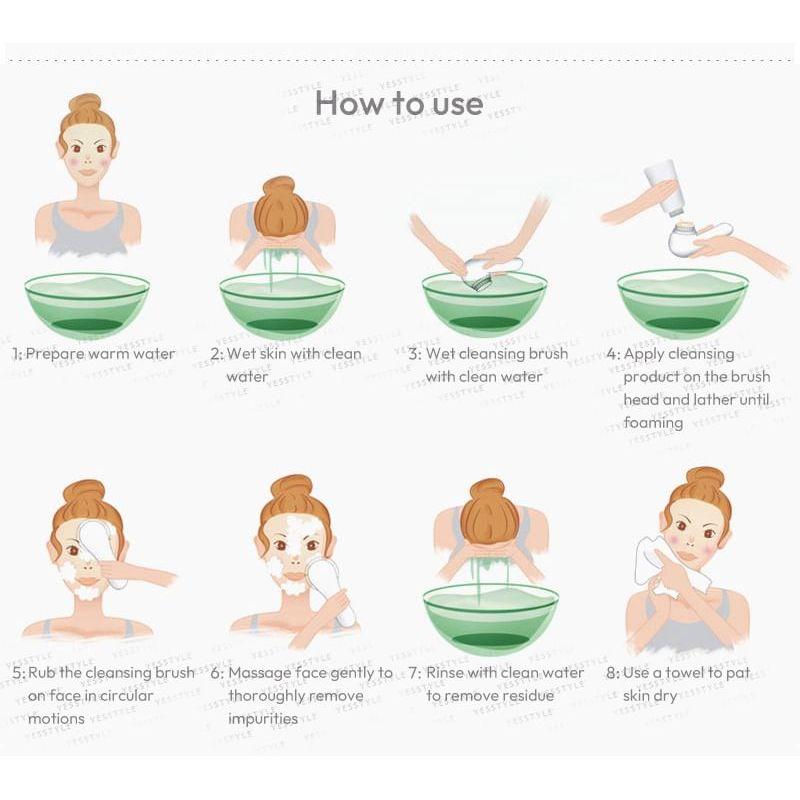 How to use

1: Prepare warm water

2: Wet skin with clean water

3: Wet cleansing brush with clean water

4: Apply cleansing product on the brush head and lather until foaming

5: Rub the cleansing brush on face in circular motions

6: Massage face gently to thoroughly remove impurities

7: Rinse with clean water to remove residue

8: Use a towel to pat skin dry

YESSTYLE