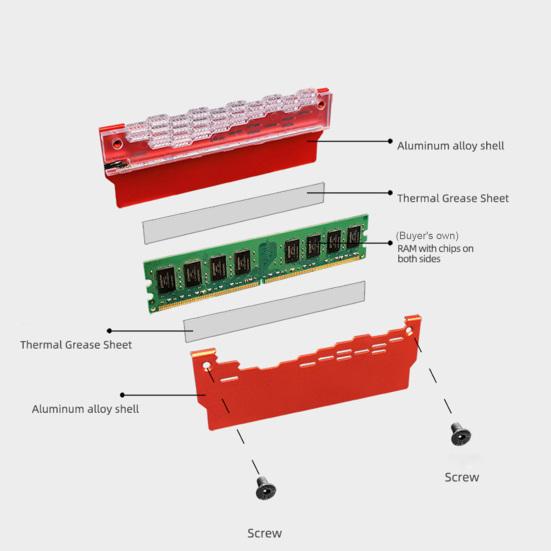 Aluminum alloy shell

Thermal Grease Sheet

(Buyer's own)
RAM with chips on both sides

Thermal Grease Sheet

Aluminum alloy shell

Screw

Screw