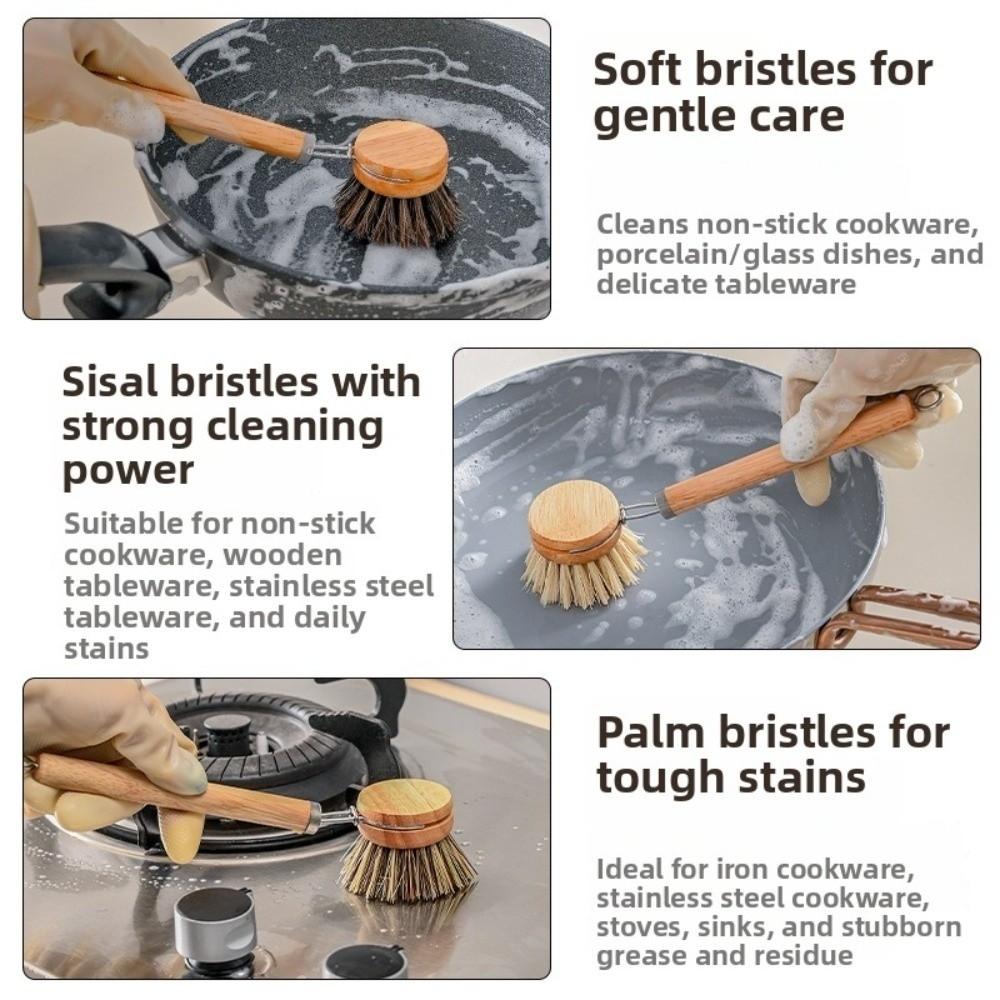 Soft bristles for gentle care

Cleans non-stick cookware, porcelain/glass dishes, and delicate tableware

Sisal bristles with strong cleaning power

Suitable for non-stick cookware, wooden tableware, stainless steel tableware, and daily stains

Palm bristles for tough stains

Ideal for iron cookware, stainless steel cookware, stoves, sinks, and stubborn grease and residue