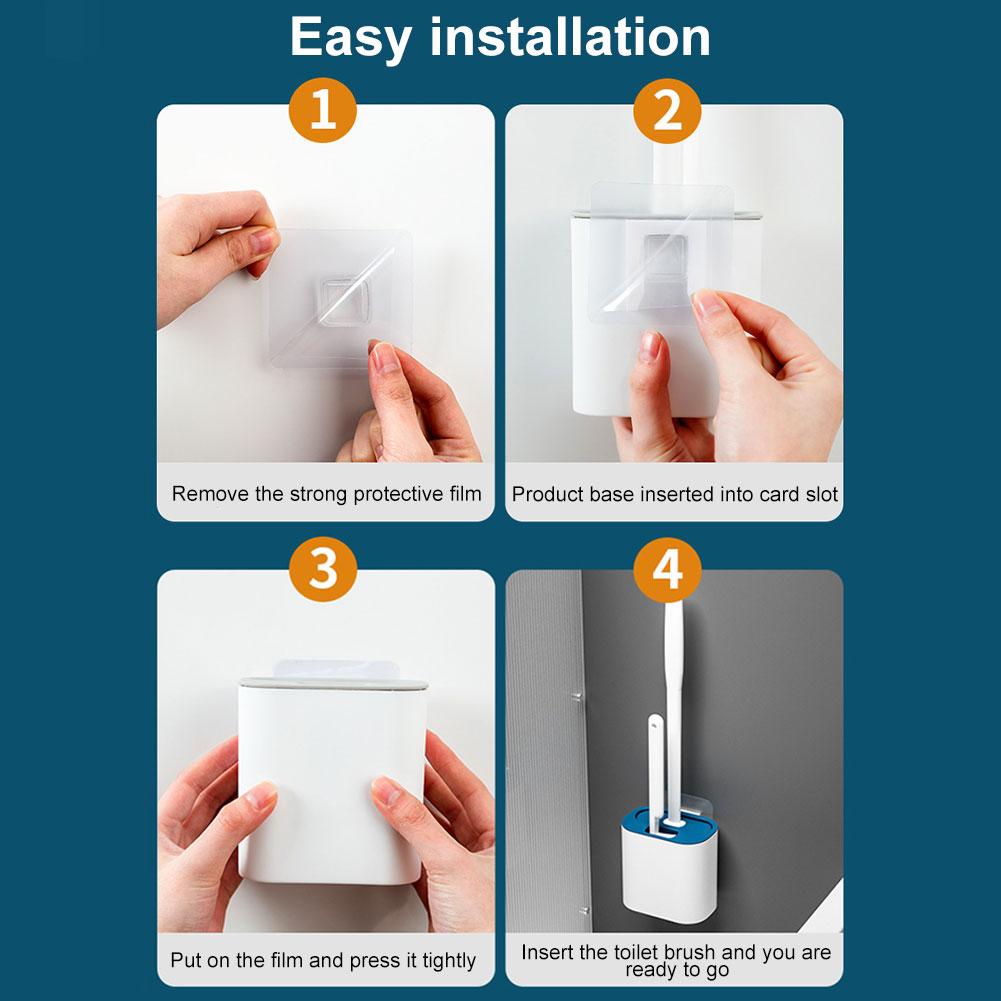 Easy installation

1

Remove the strong protective film

2

Product base inserted into card slot

3

Put on the film and press it tightly

4

Insert the toilet brush and you are ready to go