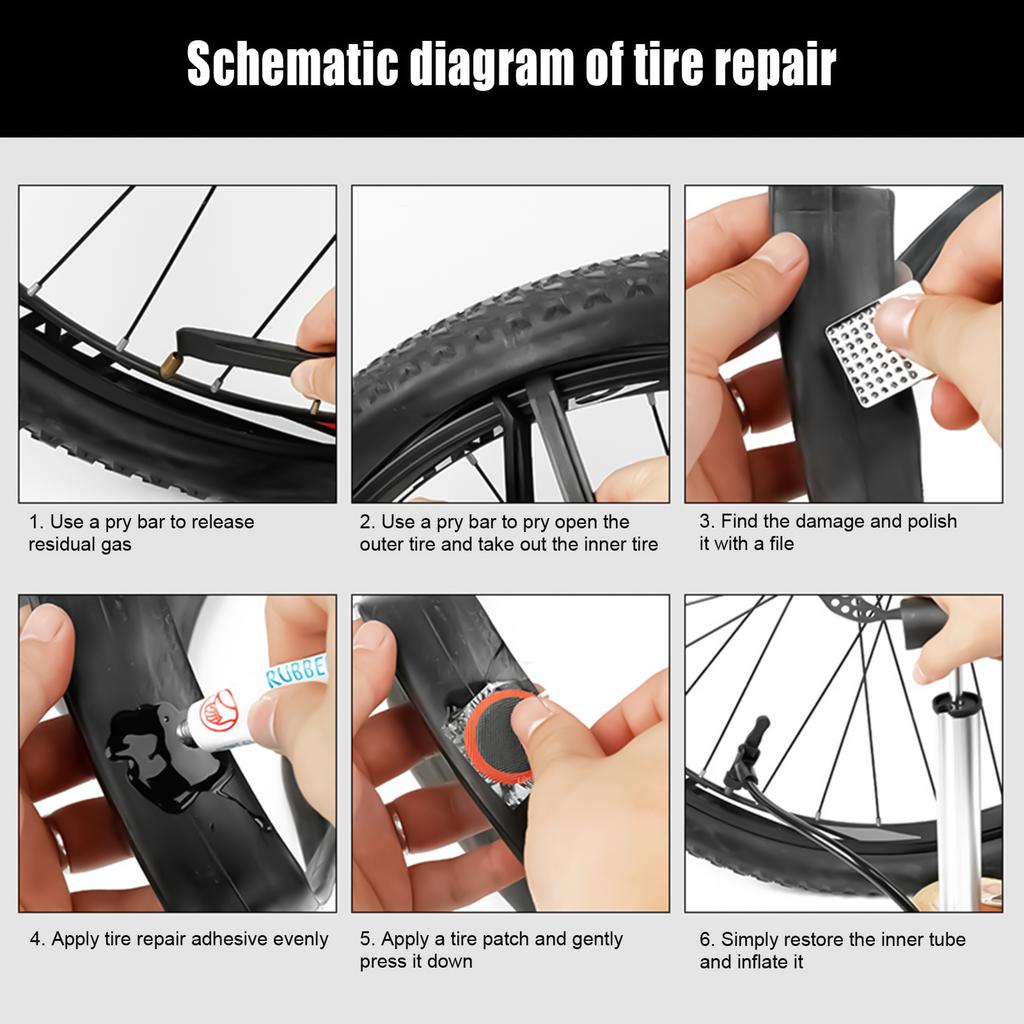 Schematic diagram of tire repair

1. Use a pry bar to release residual gas

2. Use a pry bar to pry open the outer tire and take out the inner tire

3. Find the damage and polish it with a file

RUBBE

4. Apply tire repair adhesive evenly

5. Apply a tire patch and gently press it down

6. Simply restore the inner tube and inflate it