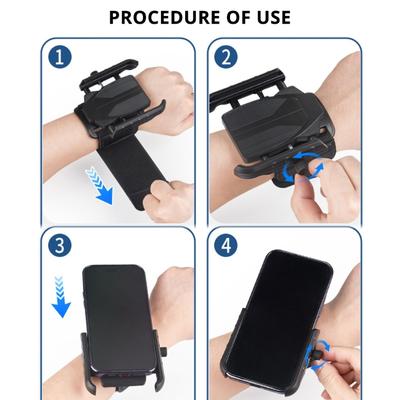 PROCEDURE OF USE

1

2

3

4