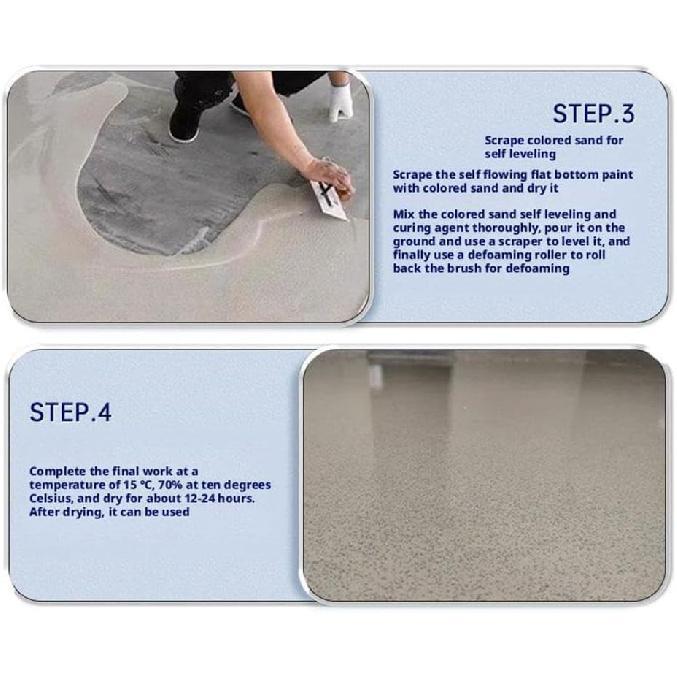 STEP.3

Scrape colored sand for self leveling

Scrape the self flowing flat bottom paint with colored sand and dry it

Mix the colored sand self leveling and curing agent thoroughly, pour it on the ground and use a scraper to level it, and finally use a defoaming roller to roll back the brush for defoaming

STEP.4

Complete the final work at a temperature of 15 ℃, 70% at ten degrees Celsius, and dry for about 12-24 hours. After drying, it can be used