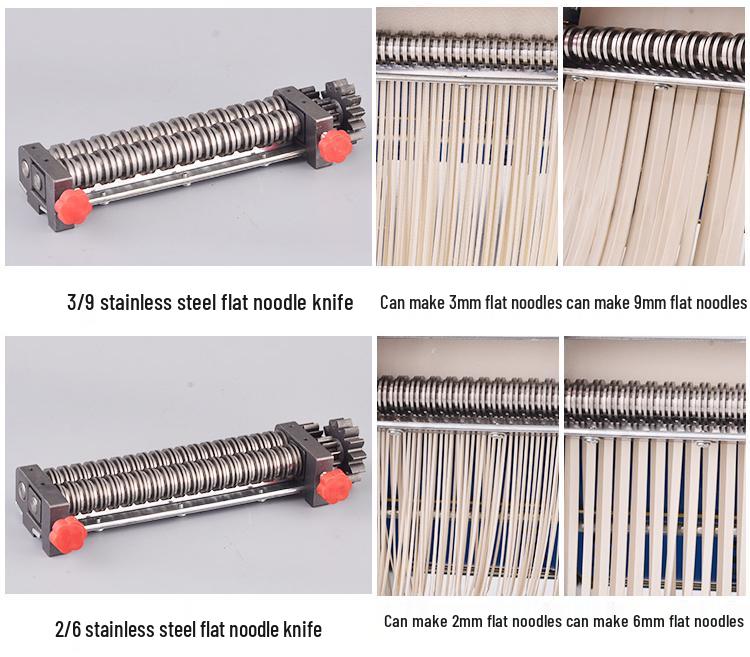 3/9 stainless steel flat noodle knife

Can make 3mm flat noodles can make 9mm flat noodles

2/6 stainless steel flat noodle knife

Can make 2mm flat noodles can make 6mm flat noodles