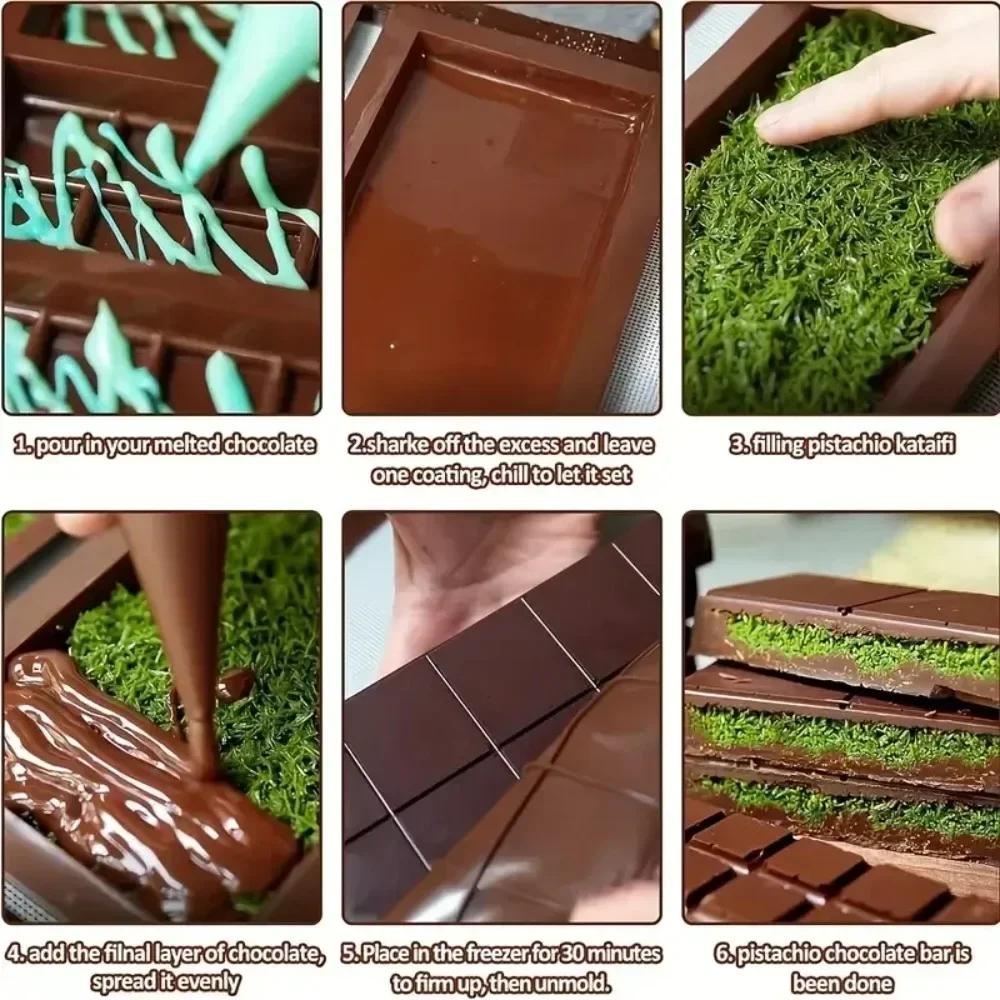 1. pour in your melted chocolate

2.sharke off the excess and leave one coating, chill to let it set

3. filling pistachio kataifi

4. add the filnal layer of chocolate, spread it evenly

5. Place in the freezer for 30 minutes to firm up, then unmold.

6. pistachio chocolate bar is been done