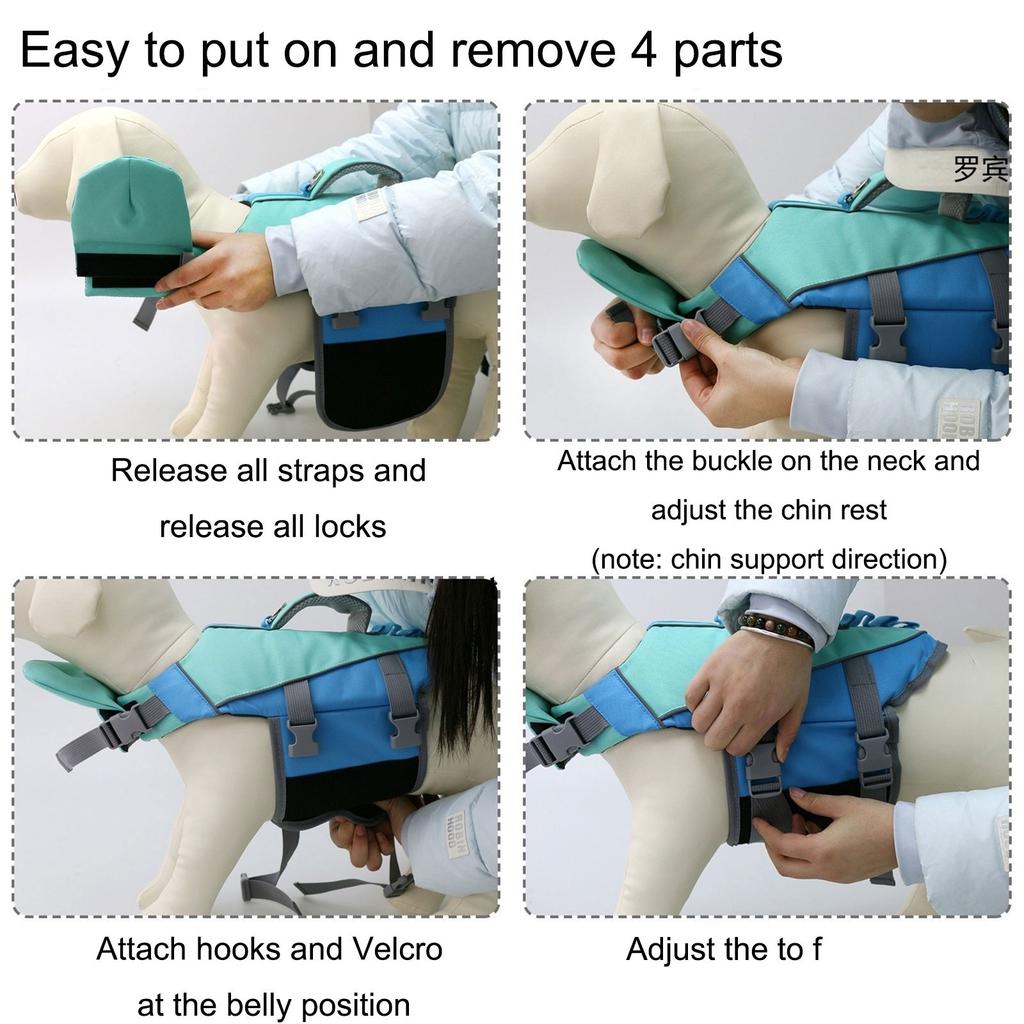 Easy to put on and remove 4 parts

罗宾

Release all straps and release all locks

Attach the buckle on the neck and adjust the chin rest (note: chin support direction)

Attach hooks and Velcro at the belly position

Adjust the to f