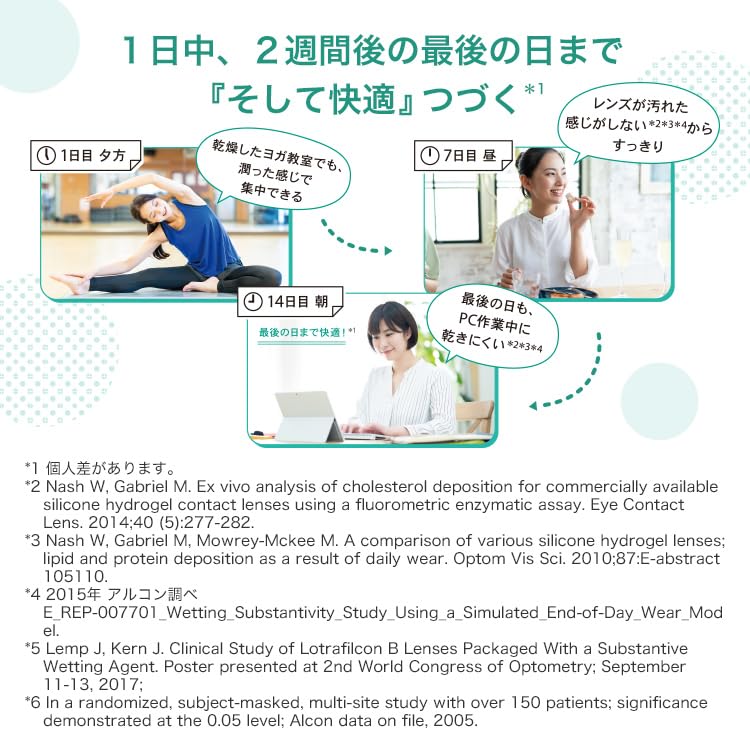 １日中、２週間後の最後の日まで
『そして快適』つづく*1

1日目 夕方

乾燥したヨガ教室でも、潤った感じで集中できる

7日目 昼

レンズが汚れた感じがしない*2*3*4からすっきり

14日目 朝

最後の日まで快適！*1

最後の日も、PC作業中に乾きにくい*2*3*4

*1 個人差があります。
*2 Nash W, Gabriel M. Ex vivo analysis of cholesterol deposition for commercially available silicone hydrogel contact lenses using a fluorometric enzymatic assay. Eye Contact Lens. 2014;40 (5):277-282.
*3 Nash W, Gabriel M, Mowrey-Mckee M. A comparison of various silicone hydrogel lenses; lipid and protein deposition as a result of daily wear. Optom Vis Sci. 2010;87:E-abstract 105110.
*4 2015年 アルコン調べ E_REP-007701_Wetting_Substantivity_Study_Using_a_Simulated_End-of-Day_Wear_Model.
*5 Lemp J, Kern J. Clinical Study of Lotrafilcon B Lenses Packaged With a Substantive Wetting Agent. Poster presented at 2nd World Congress of Optometry; September 11-13, 2017;
*6 In a randomized, subject-masked, multi-site study with over 150 patients; significance demonstrated at the 0.05 level; Alcon data on file, 2005.