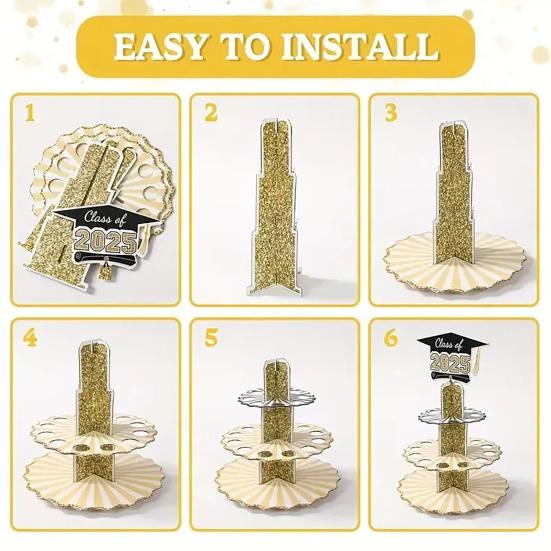 EASY TO INSTALL

1

Class of
2025

2

3

4

5

6

Class of
2025