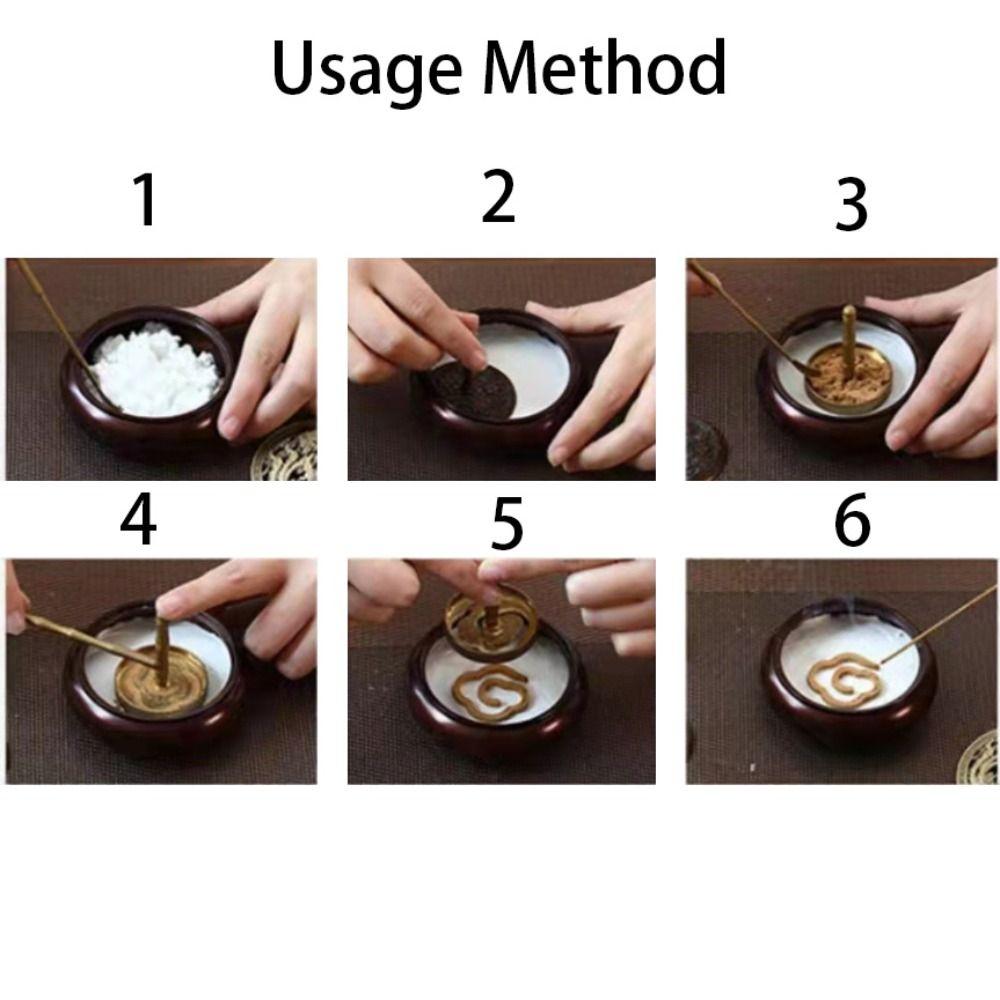 Usage Method

1

2

3

4

5

6