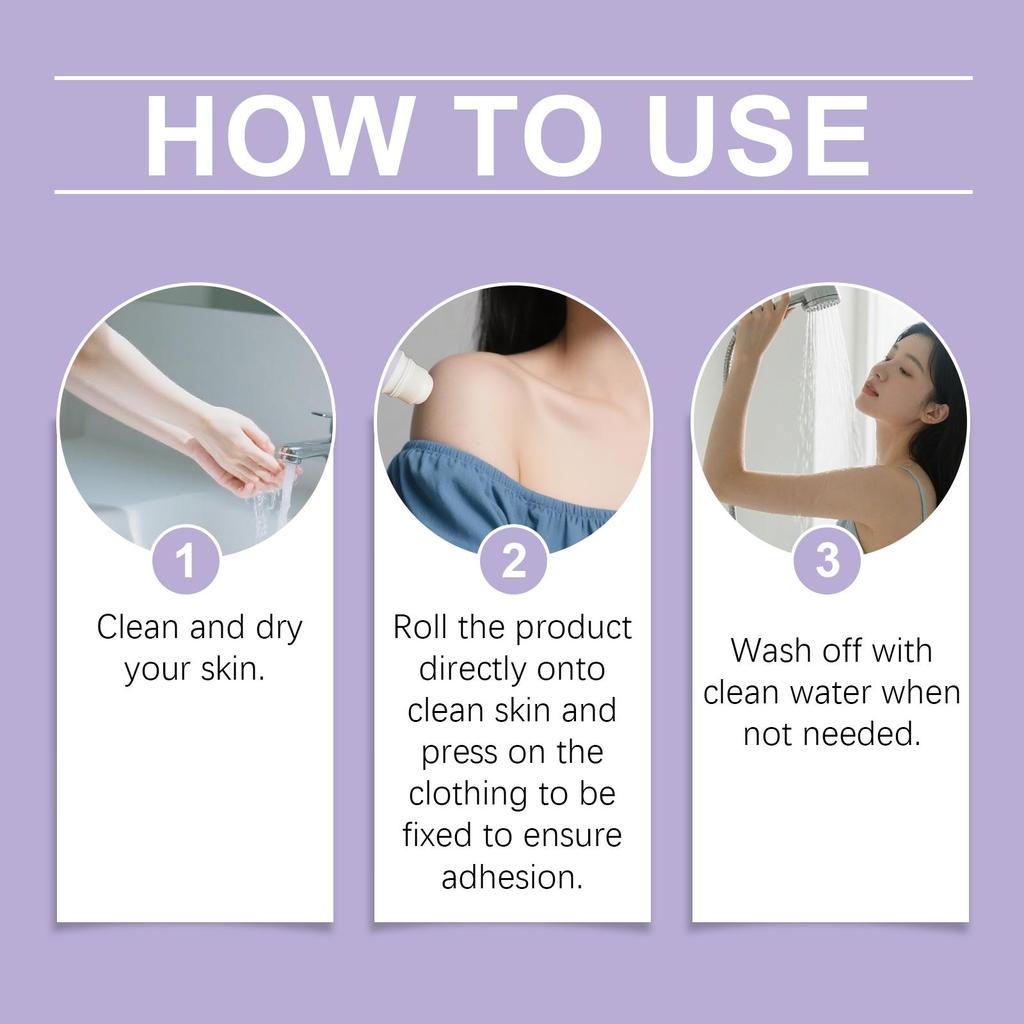 HOW TO USE

1
Clean and dry your skin.

2
Roll the product directly onto clean skin and press on the clothing to be fixed to ensure adhesion.

3
Wash off with clean water when not needed.