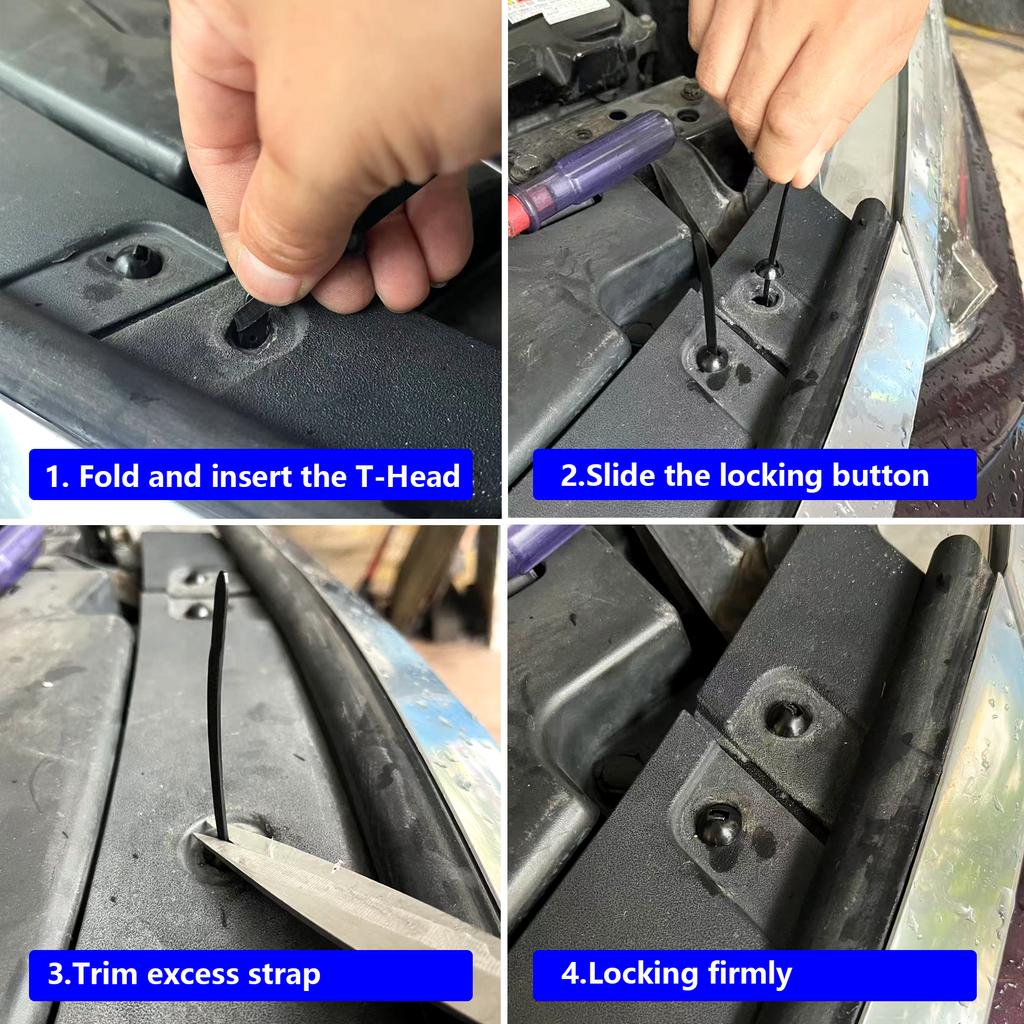 1. Fold and insert the T-Head

2.Slide the locking button

3.Trim excess strap

4.Locking firmly