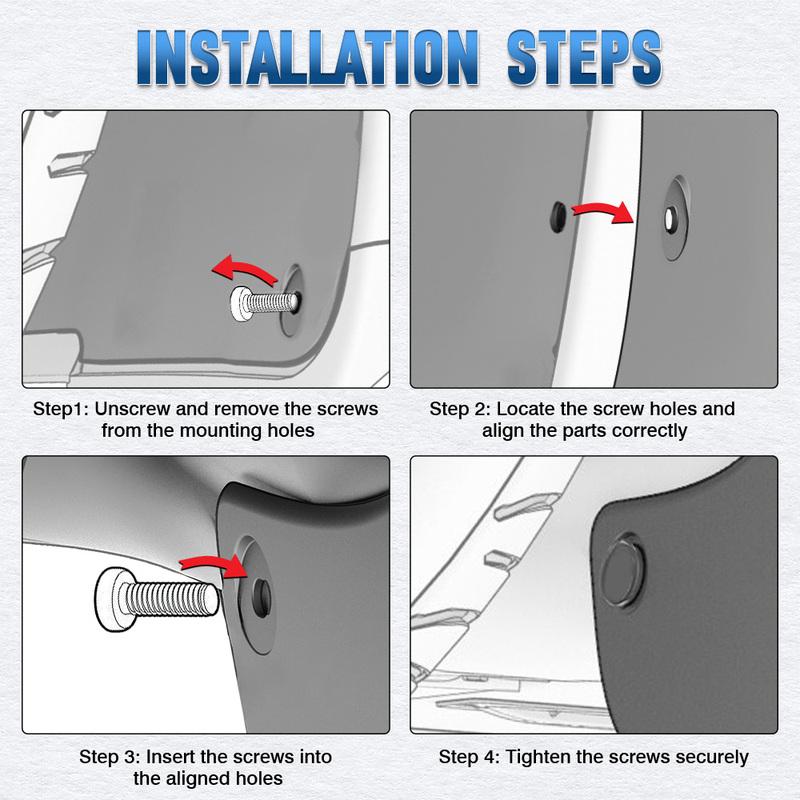 INSTALLATION STEPS

Step1: Unscrew and remove the screws from the mounting holes

Step 2: Locate the screw holes and align the parts correctly

Step 3: Insert the screws into the aligned holes

Step 4: Tighten the screws securely