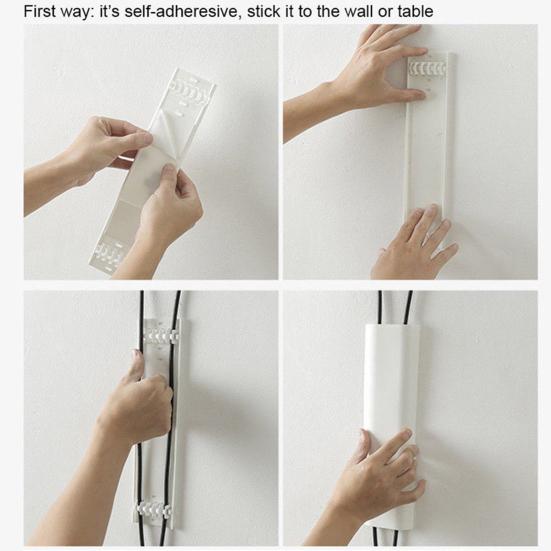 First way: it's self-adheresive, stick it to the wall or table