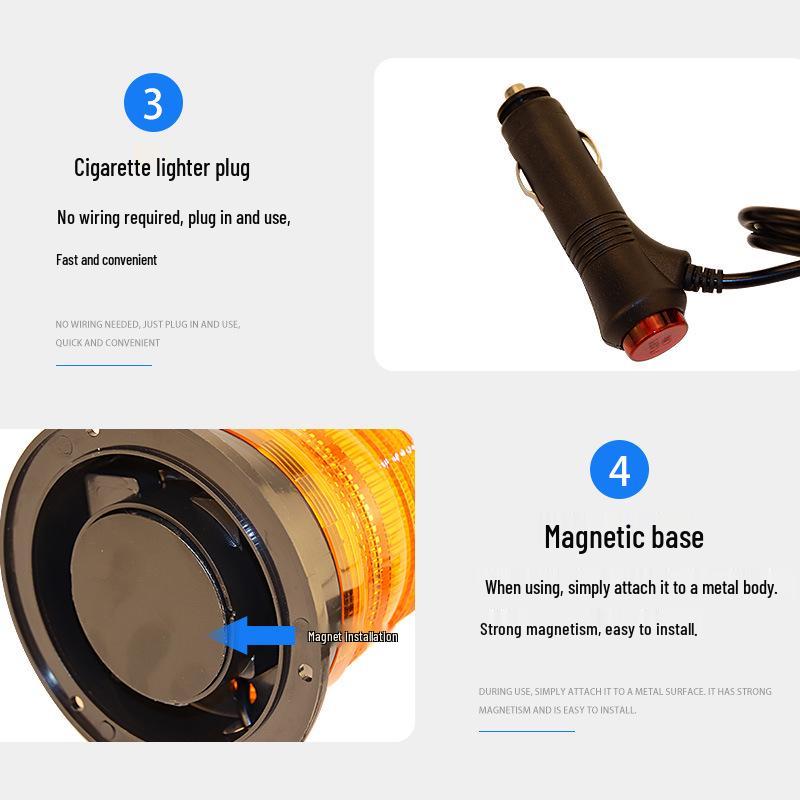 3

Cigarette lighter plug

No wiring required, plug in and use,

Fast and convenient

NO WIRING NEEDED, JUST PLUG IN AND USE, QUICK AND CONVENIENT

Magnet installation

4

Magnetic base

When using, simply attach it to a metal body.

Strong magnetism, easy to install.

DURING USE, SIMPLY ATTACH IT TO A METAL SURFACE. IT HAS STRONG MAGNETISM AND IS EASY TO INSTALL.