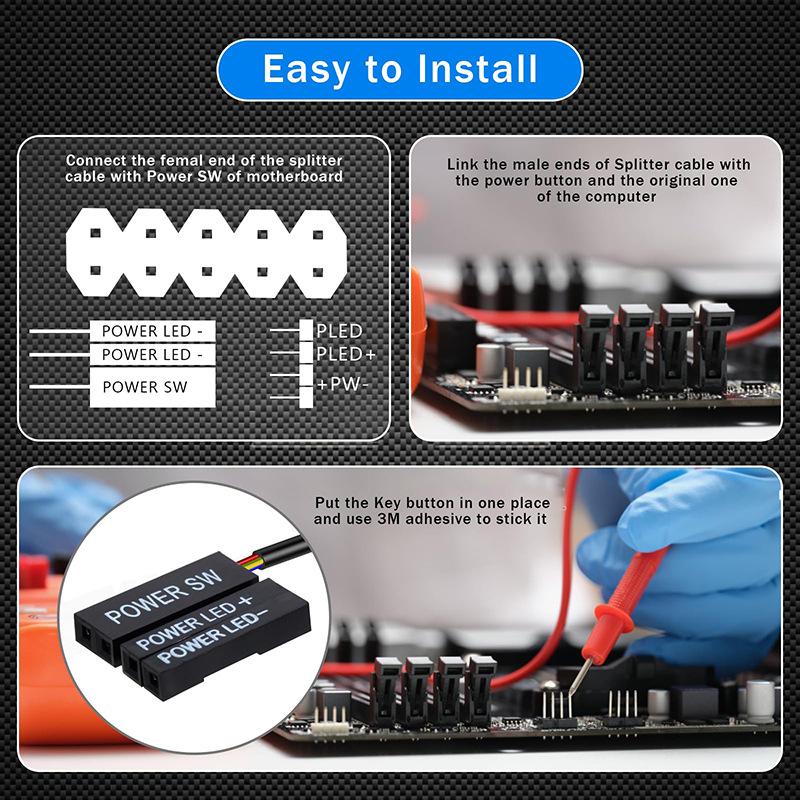 Easy to Install

Connect the femal end of the splitter cable with Power SW of motherboard

POWER LED -
POWER LED -
POWER SW

PLED
PLED+
+PW-

Link the male ends of Splitter cable with the power button and the original one of the computer

Put the Key button in one place and use 3M adhesive to stick it

POWER SW
POWER LED +
POWER LED−