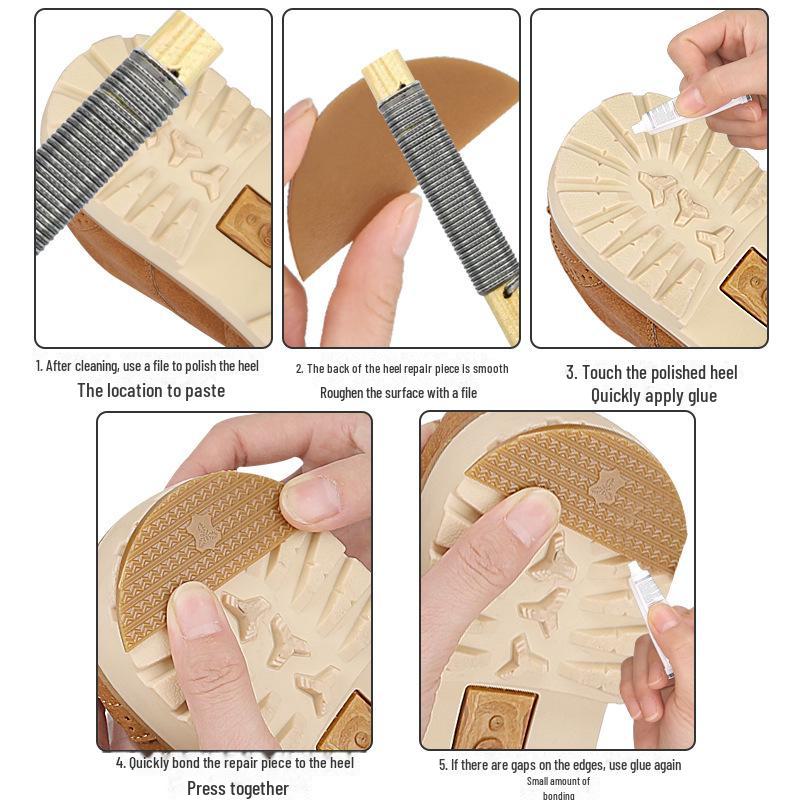 1. After cleaning, use a file to polish the heel
The location to paste

2. The back of the heel repair piece is smooth
Roughen the surface with a file

3. Touch the polished heel
Quickly apply glue

4. Quickly bond the repair piece to the heel
Press together

5. If there are gaps on the edges, use glue again
Small amount of bonding