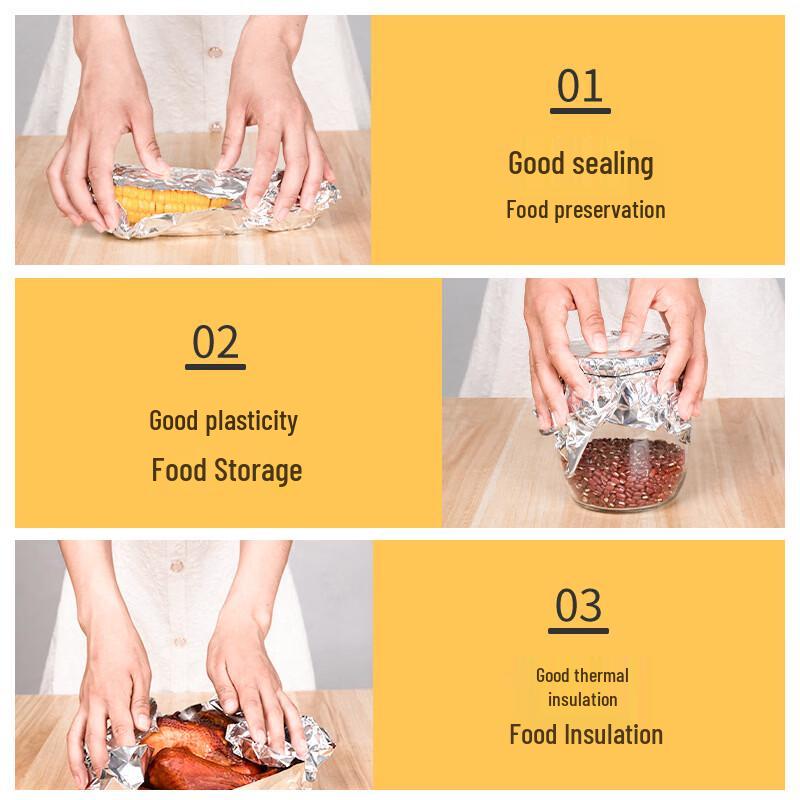 01

Good sealing

Food preservation

02

Good plasticity

Food Storage

03

Good thermal insulation

Food Insulation