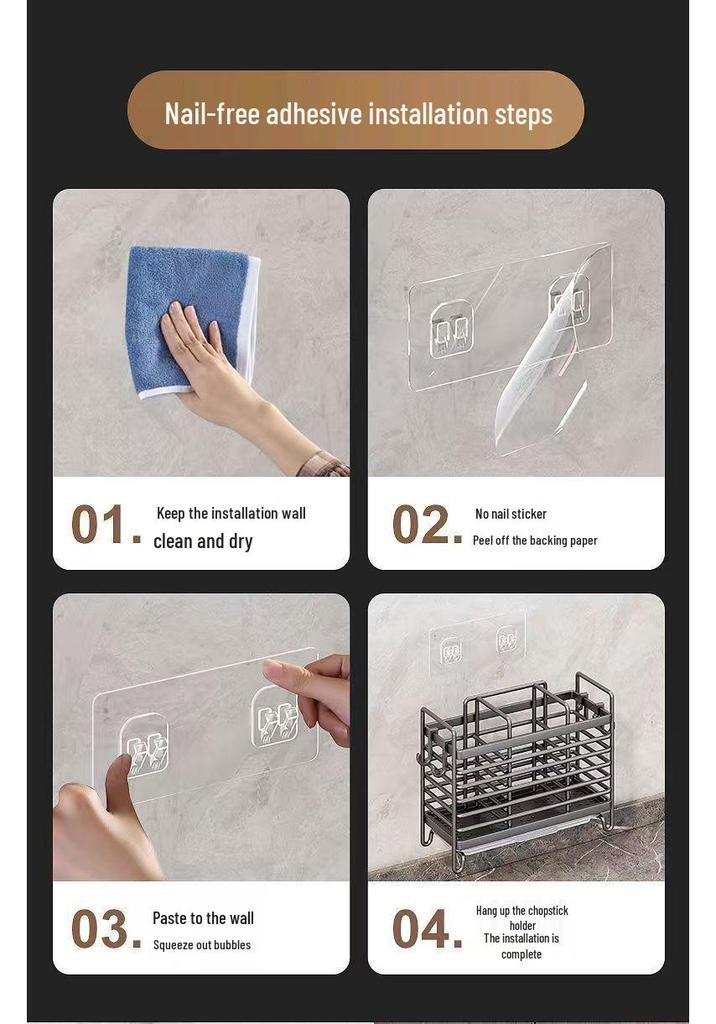 Nail-free adhesive installation steps

01. Keep the installation wall clean and dry

02. No nail sticker
Peel off the backing paper

03. Paste to the wall
Squeeze out bubbles

04. Hang up the chopstick holder
The installation is complete