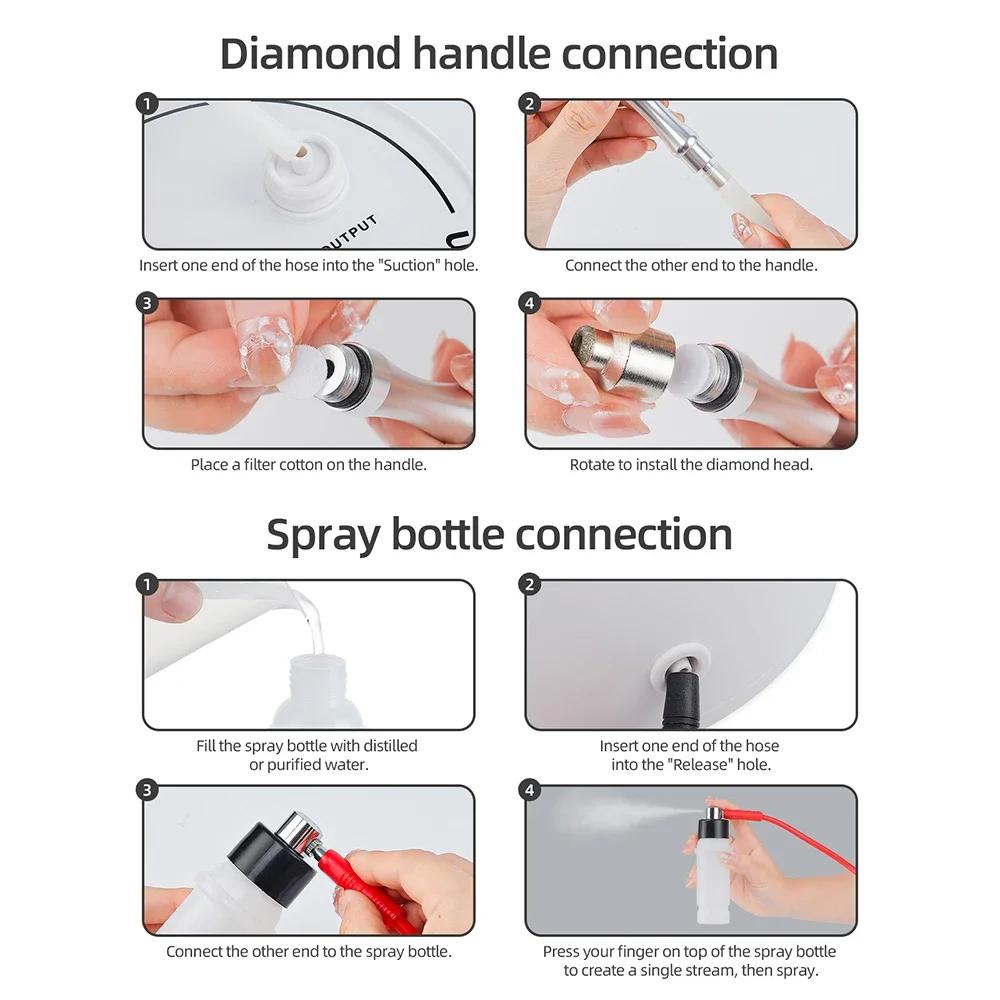 Diamond handle connection

1

OUTPUT

Insert one end of the hose into the "Suction" hole.

2

Connect the other end to the handle.

3

Place a filter cotton on the handle.

4

Rotate to install the diamond head.

Spray bottle connection

1

Fill the spray bottle with distilled or purified water.

2

Insert one end of the hose into the "Release" hole.

3

Connect the other end to the spray bottle.

4

Press your finger on top of the spray bottle to create a single stream, then spray.