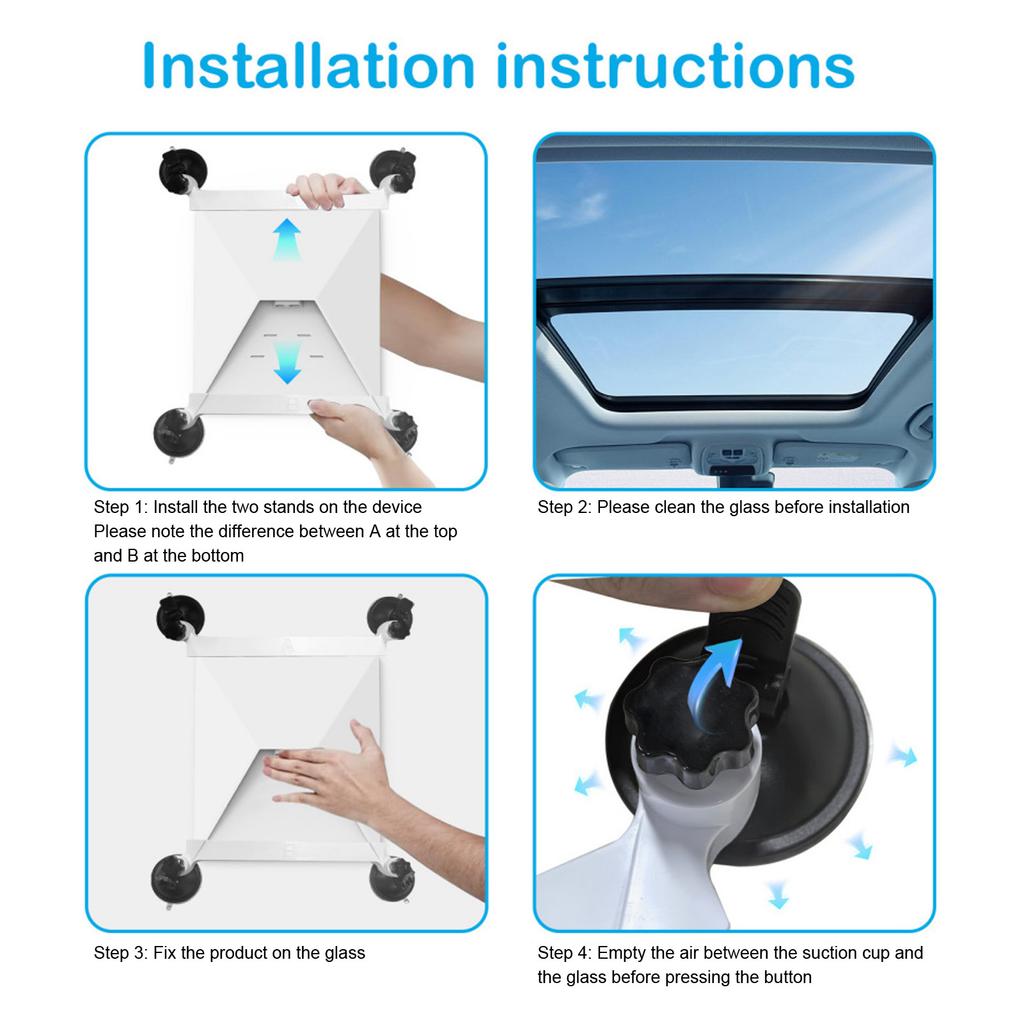 Installation instructions

Step 1: Install the two stands on the device
Please note the difference between A at the top and B at the bottom

Step 2: Please clean the glass before installation

Step 3: Fix the product on the glass

Step 4: Empty the air between the suction cup and the glass before pressing the button