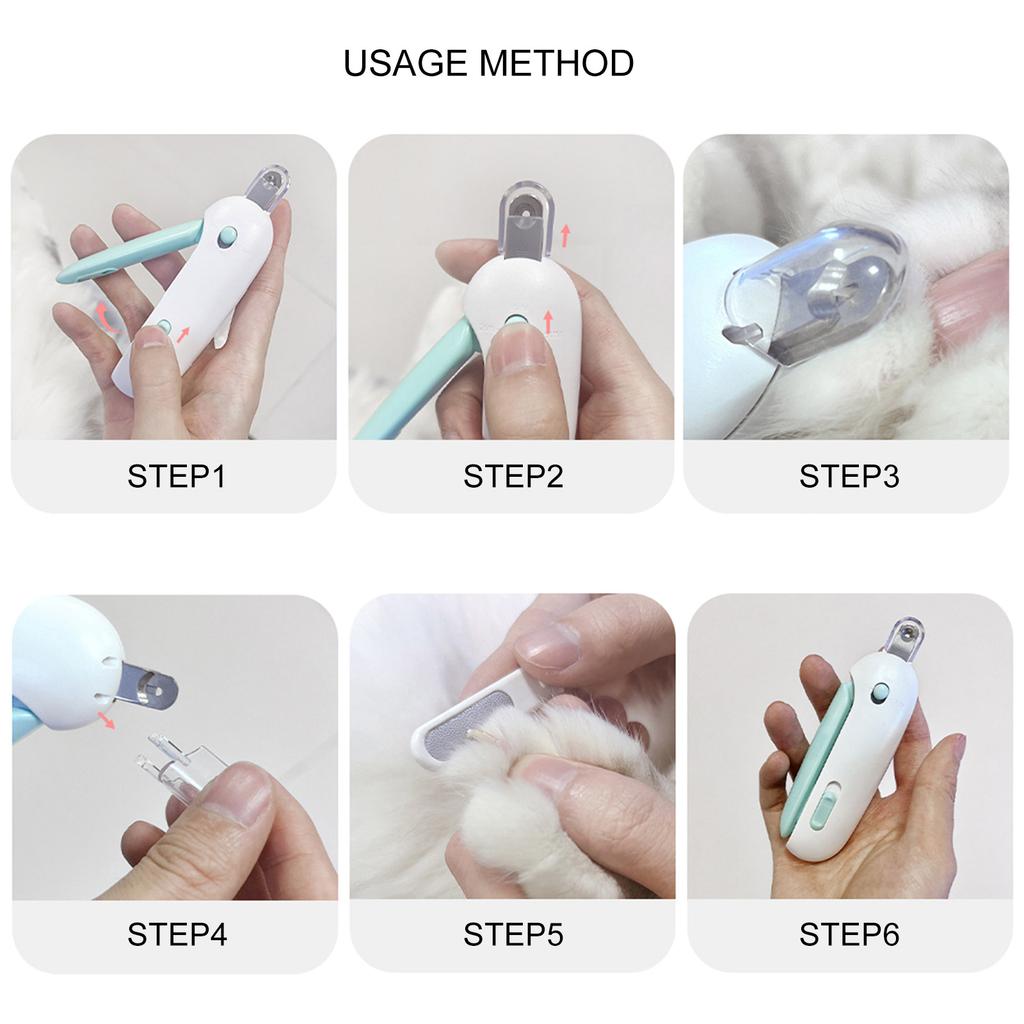 USAGE METHOD

STEP1

STEP2

STEP3

STEP4

STEP5

STEP6