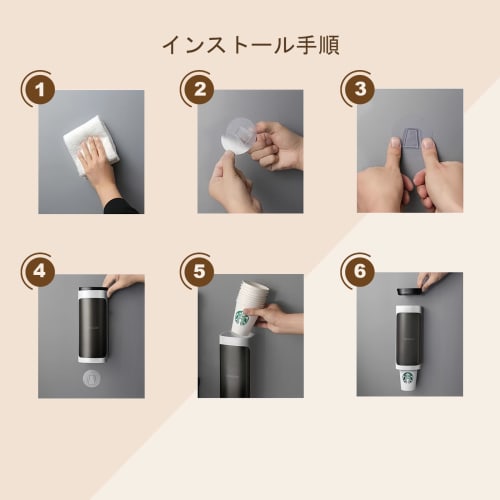 インストール手順

1

2

3

4

5

6