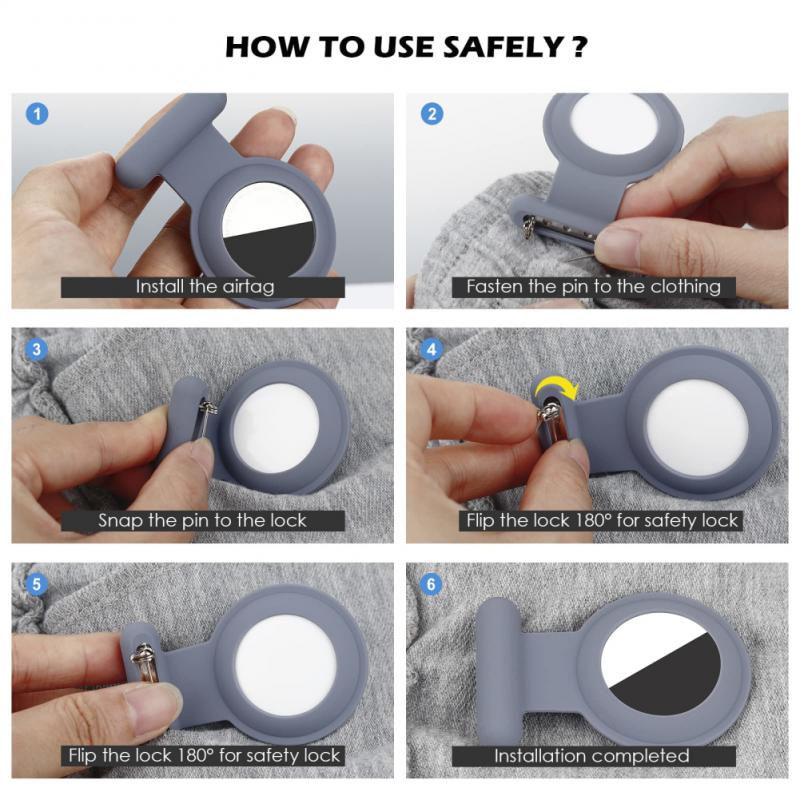 HOW TO USE SAFELY ?

1
Install the airtag

2
Fasten the pin to the clothing

3
Snap the pin to the lock

4
Flip the lock 180° for safety lock

5
Flip the lock 180° for safety lock

6
Installation completed