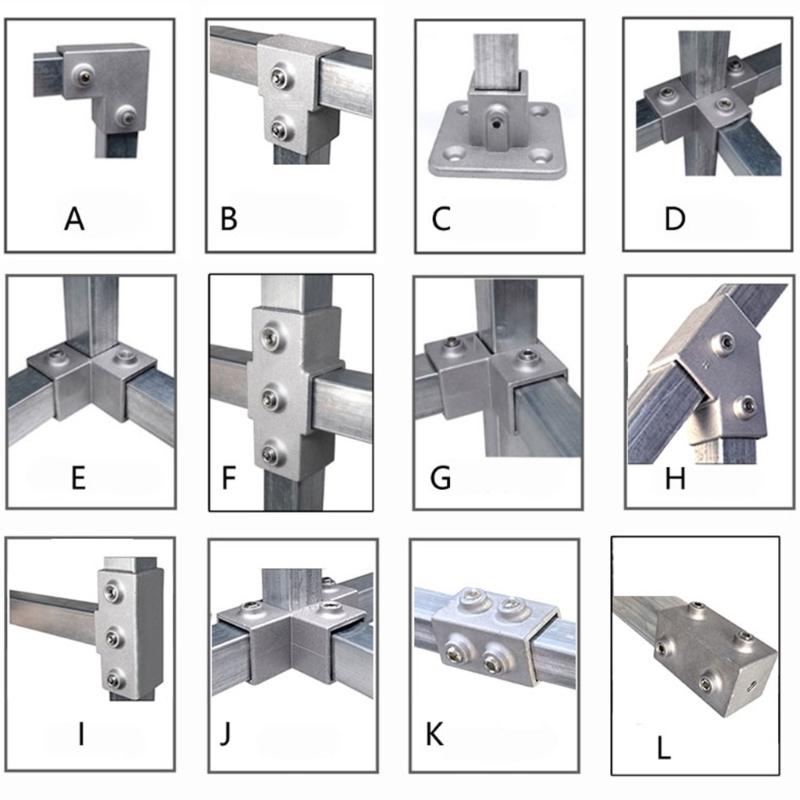 A B C D

E F G H

I J K L