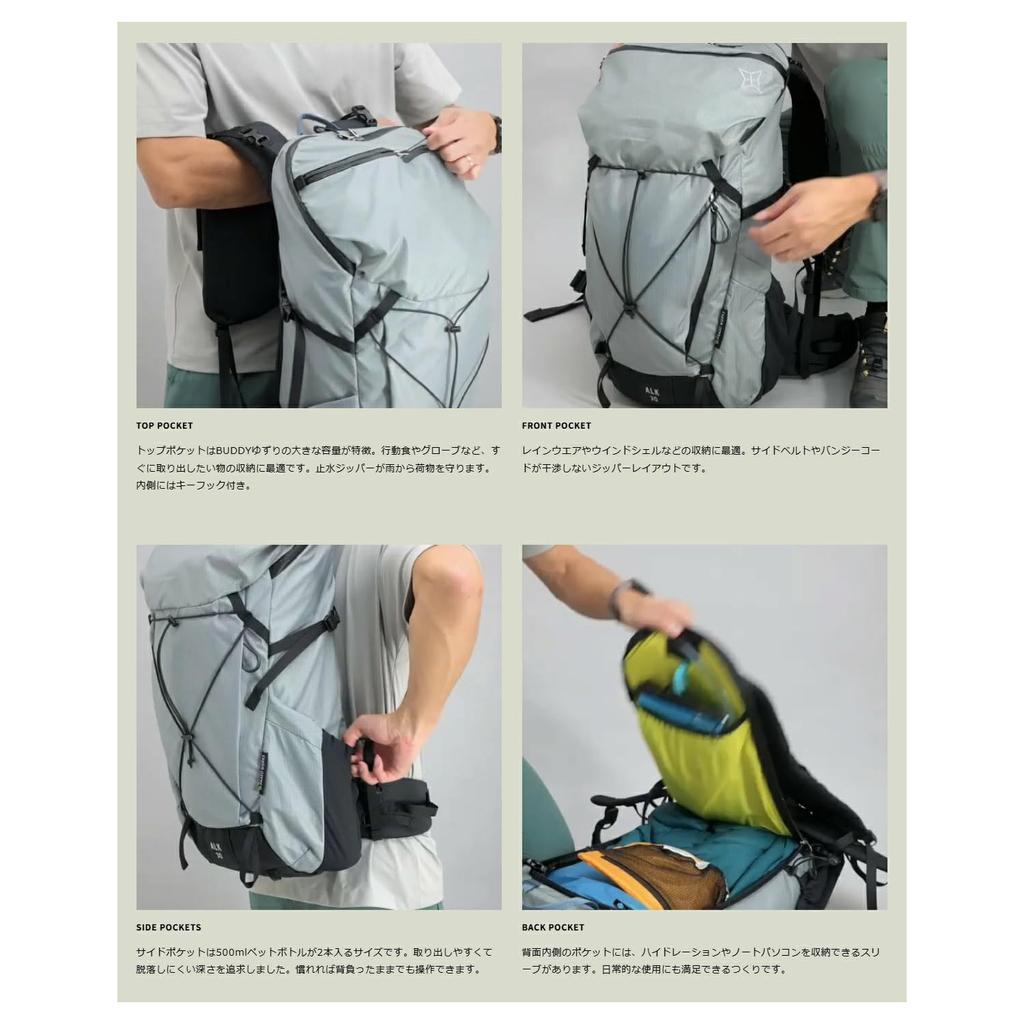 ALK
30

TOP POCKET

トップポケットはBUDDYゆずりの大きな容量が特徴。行動食やグローブなど、すぐに取り出したい物の収納に最適です。止水ジッパーが雨から荷物を守ります。内側にはキーフック付き。

FRONT POCKET

レインウエアやウインドシェルなどの収納に最適。サイドベルトやバンジーコードが干渉しないジッパーレイアウトです。

ALK
30

SIDE POCKETS

サイドポケットは500mlペットボトルが2本入るサイズです。取り出しやすくて脱落しにくい深さを追求しました。慣れれば背負ったままでも操作できます。

BACK POCKET

背面内側のポケットには、ハイドレーションやノートパソコンを収納できるスリーブがあります。日常的な使用にも満足できるつくりです。