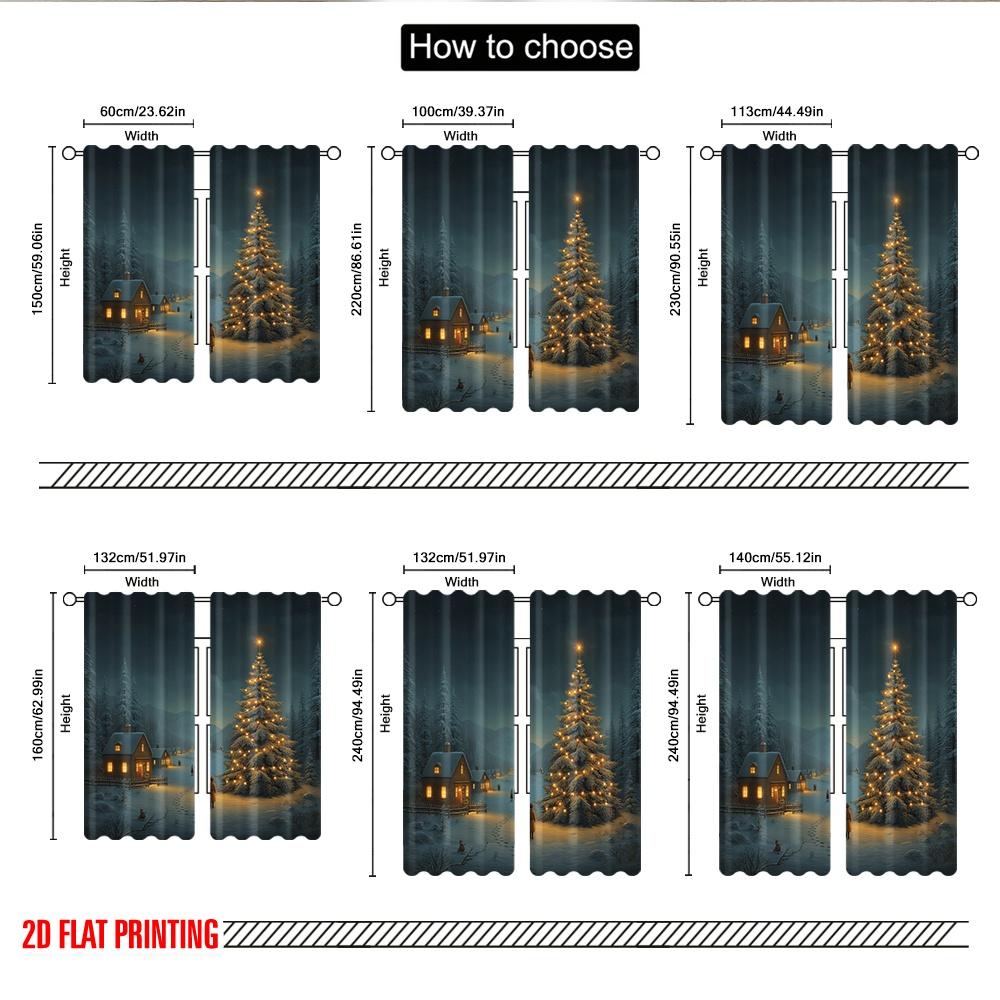 How to choose

60cm/23.62in
Width
150cm/59.06in
Height

100cm/39.37in
Width
220cm/86.61in
Height

113cm/44.49in
Width
230cm/90.55in
Height

132cm/51.97in
Width
160cm/62.99in
Height

132cm/51.97in
Width
240cm/94.49in
Height

140cm/55.12in
Width
240cm/94.49in
Height

2D FLAT PRINTING