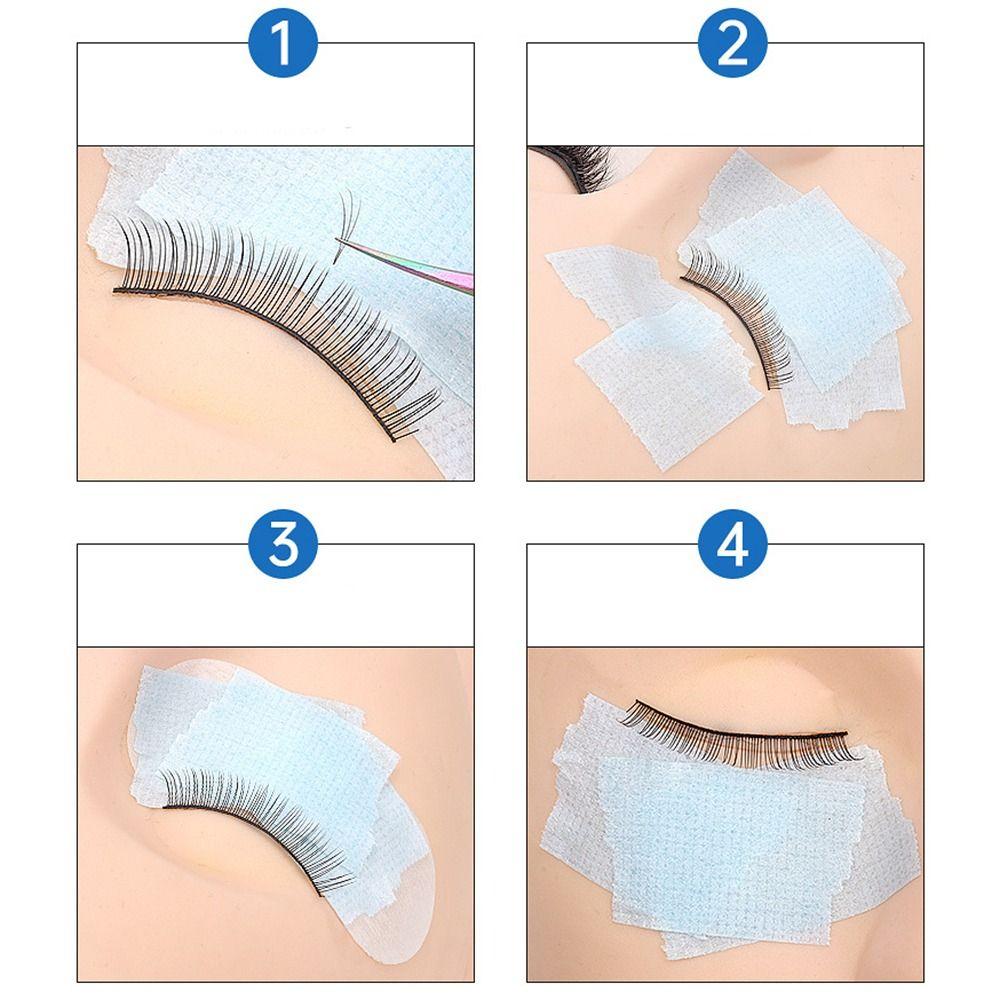 1

2

3

4